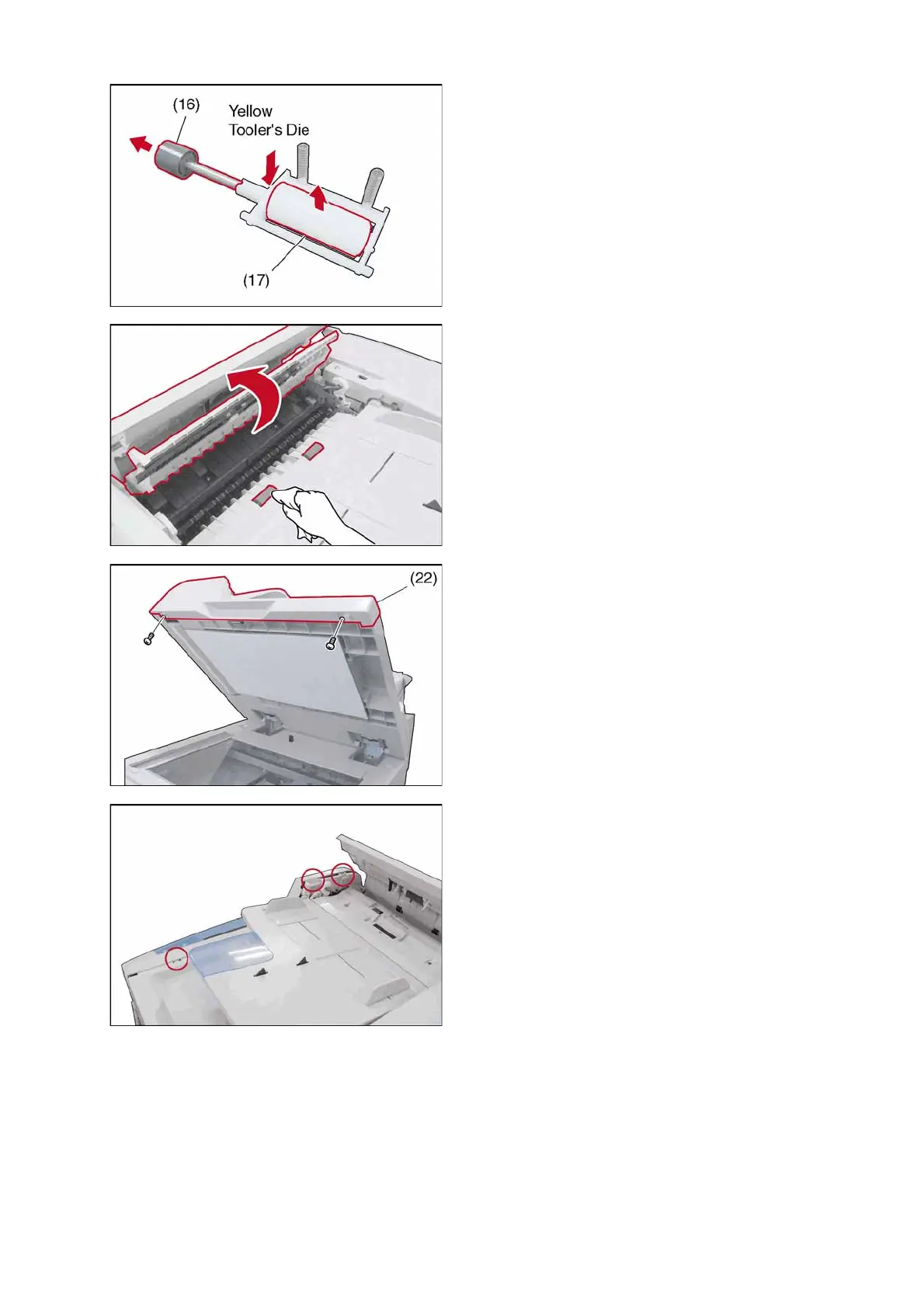 (16)
Yellow
Tooler's Die
(17)

(22)