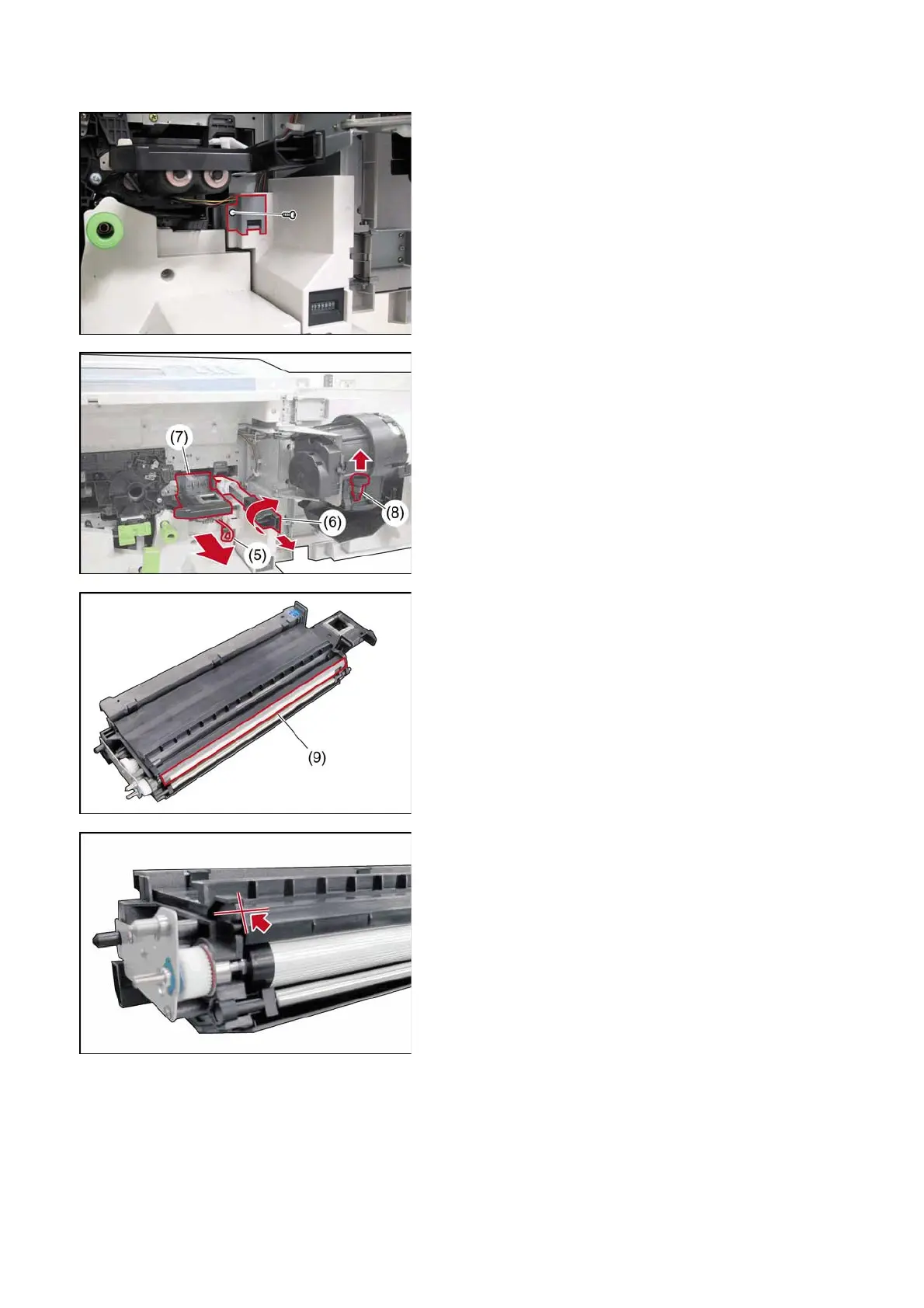 (7)
(8)
(6)
(5)
(9)