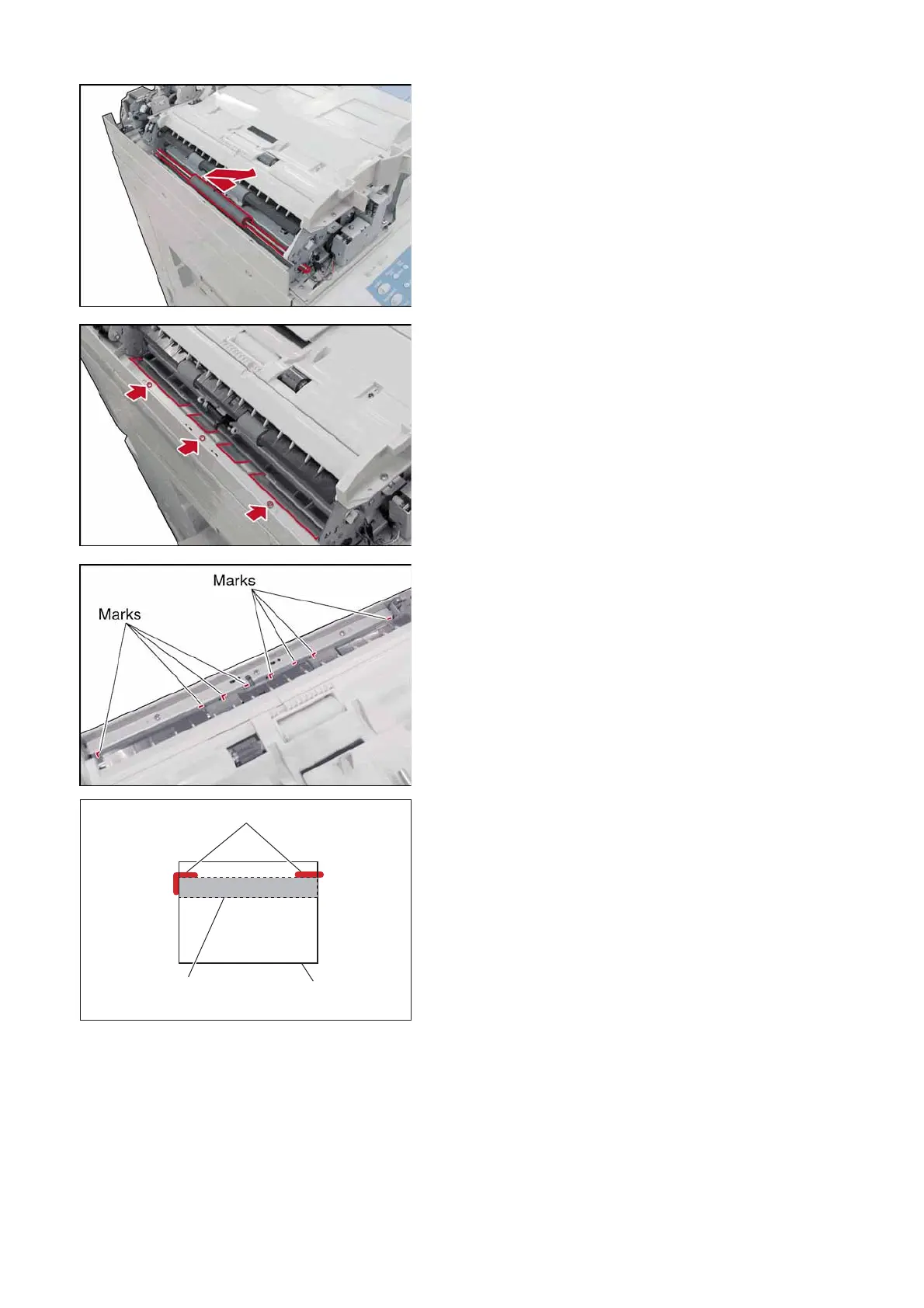 Marks

Marks