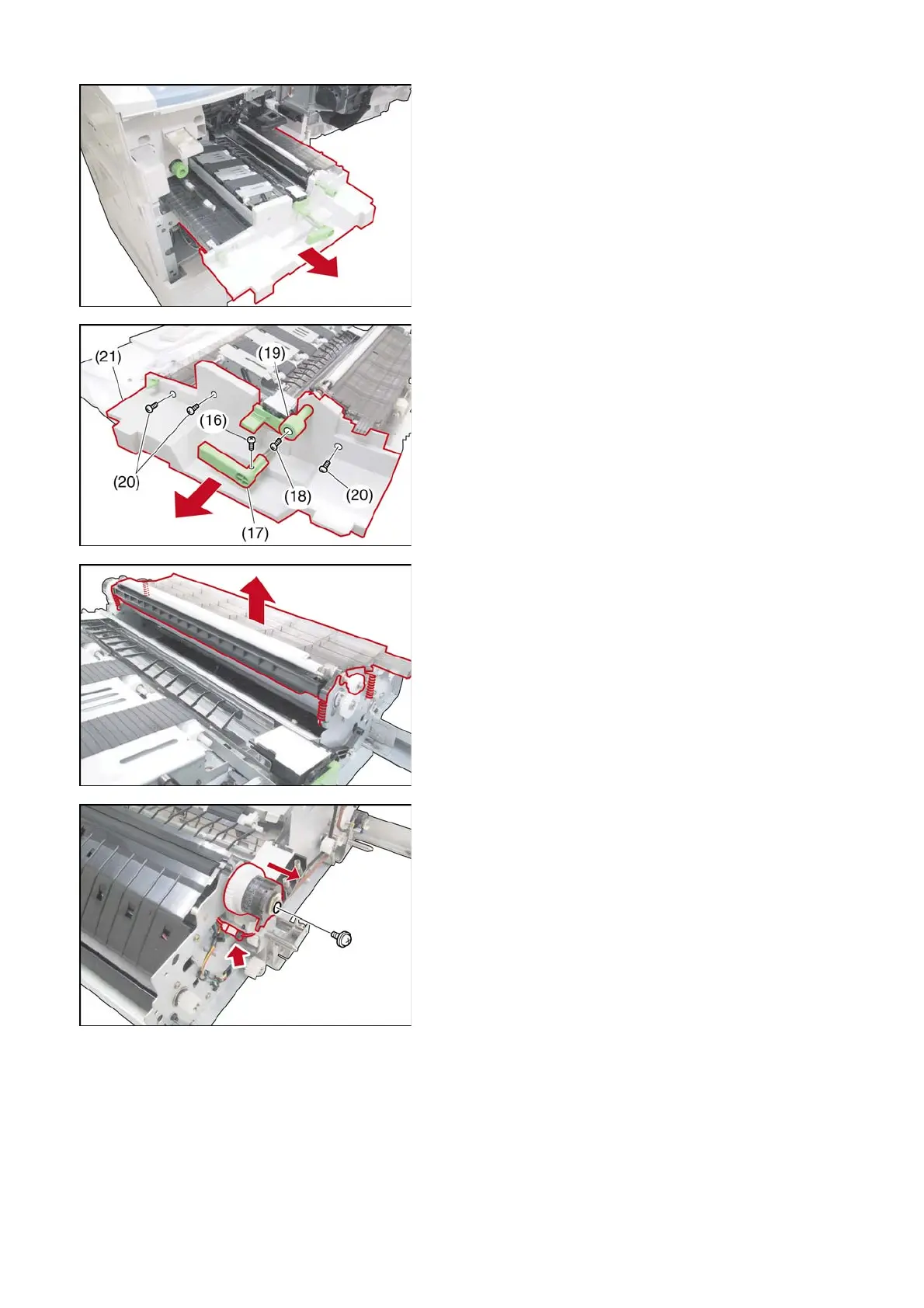 (21)
(19)
(16)
(20)
(18)
(20)
(17)