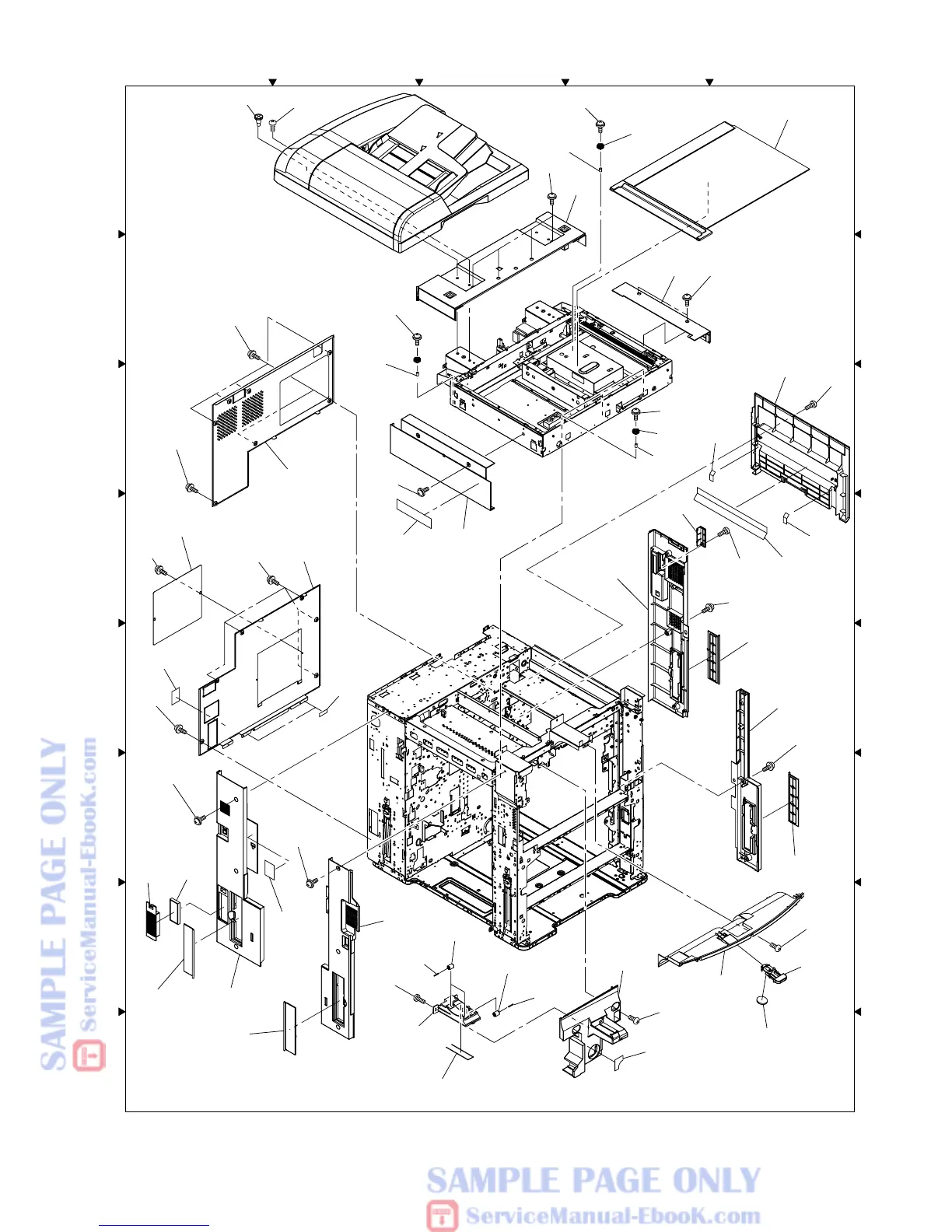 SAMPLE PAGE ONLY
ServiceManual-Ebook.com

SAMPLE PAGE ONLY
ServiceManual-Ebook.com