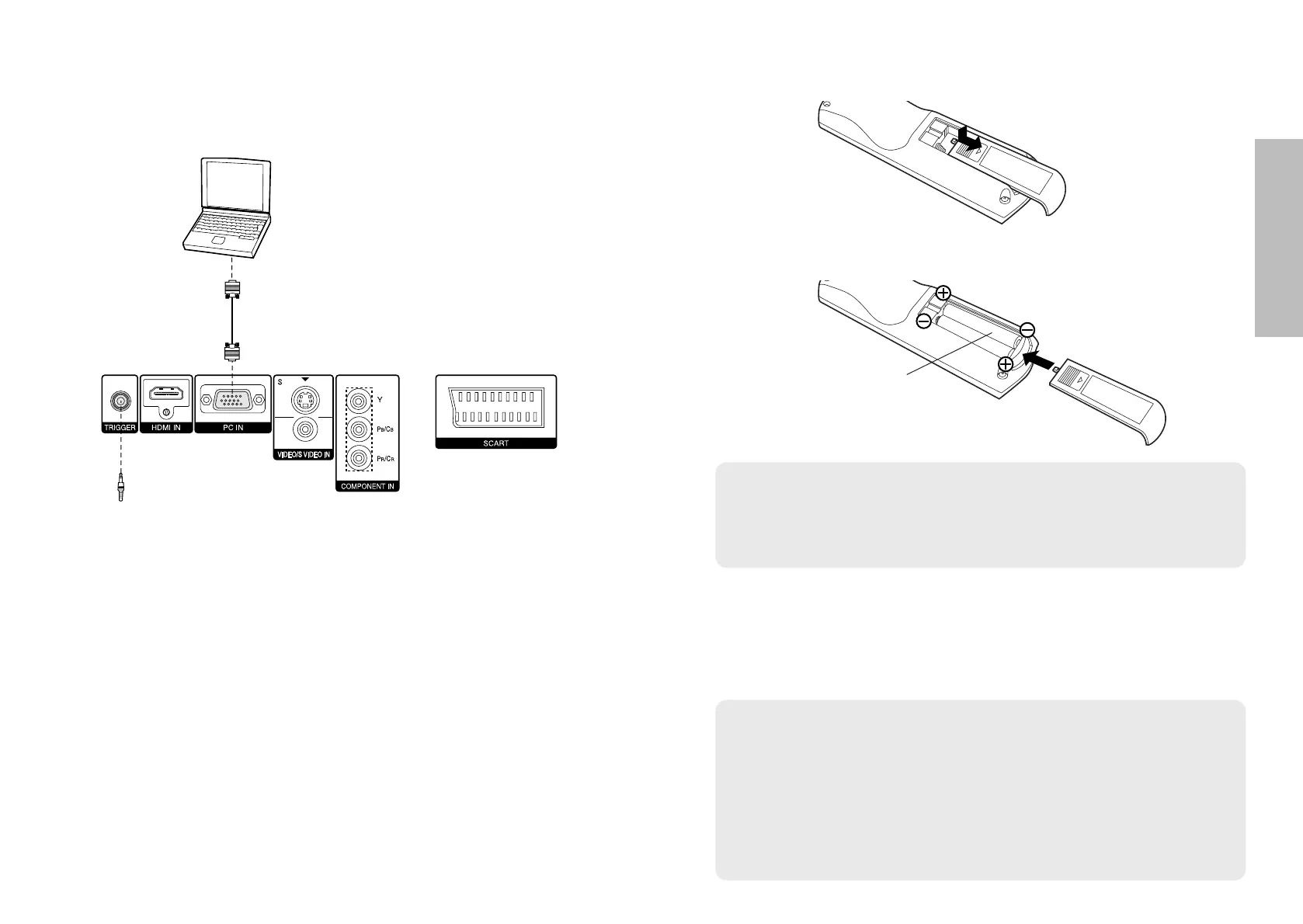 TRIGGER
HDMI IN
PC IN
S
VIDEO/S VIDEO IN
Y
$P_B/C_B$
$P_R/C_R$
COMPONENT IN
SCART