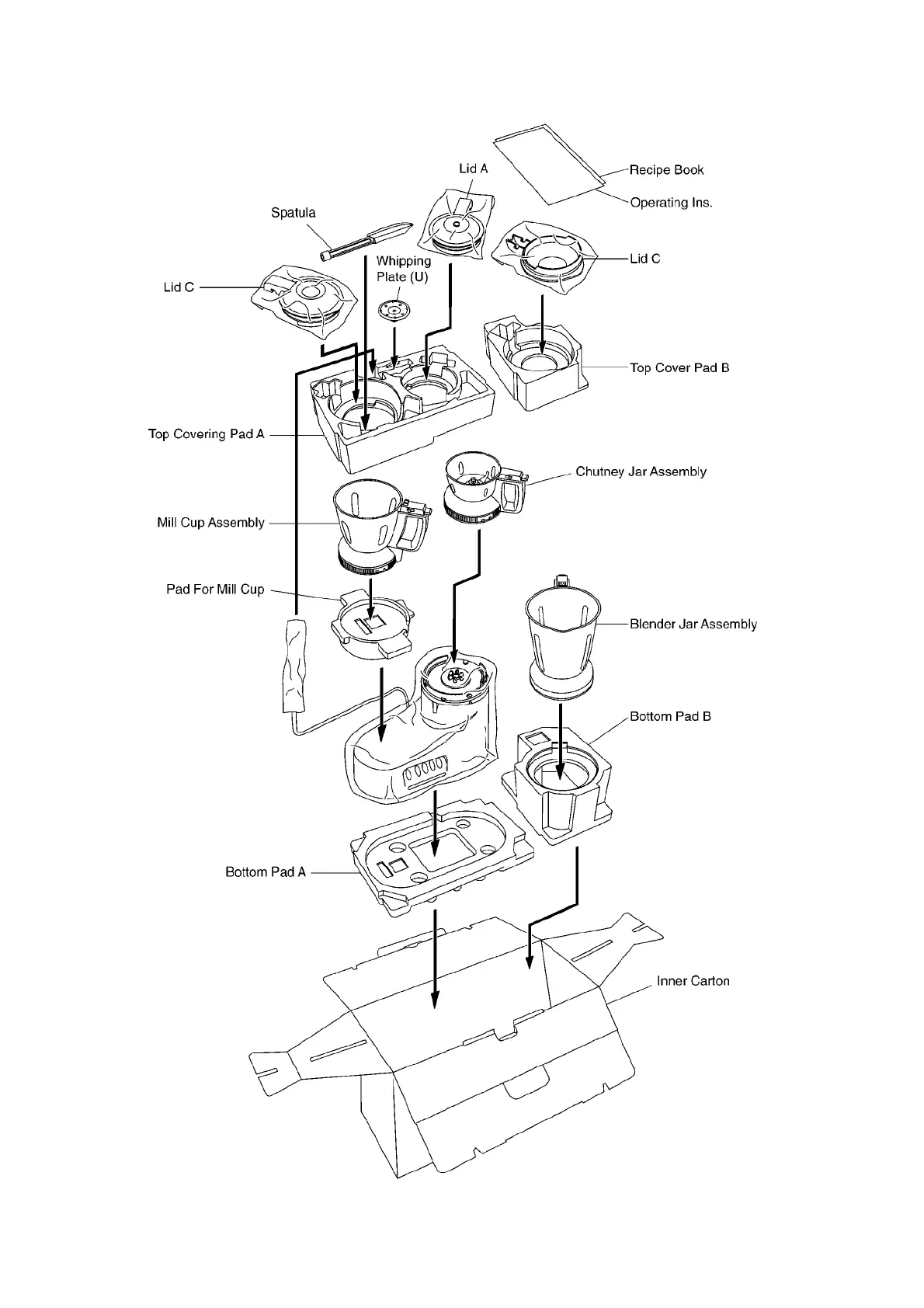 Lid A

Recipe Book

Operating Ins.

Spatula

Whipping Plate (U)

Lid C

Lid C

Top Cover Pad B

Top Covering Pad A

Chutney Jar Assembly

Mill Cup Assembly

Pad For Mill Cup

Blender Jar Assembly

Bottom Pad B

Bottom Pad A

Inner Carton