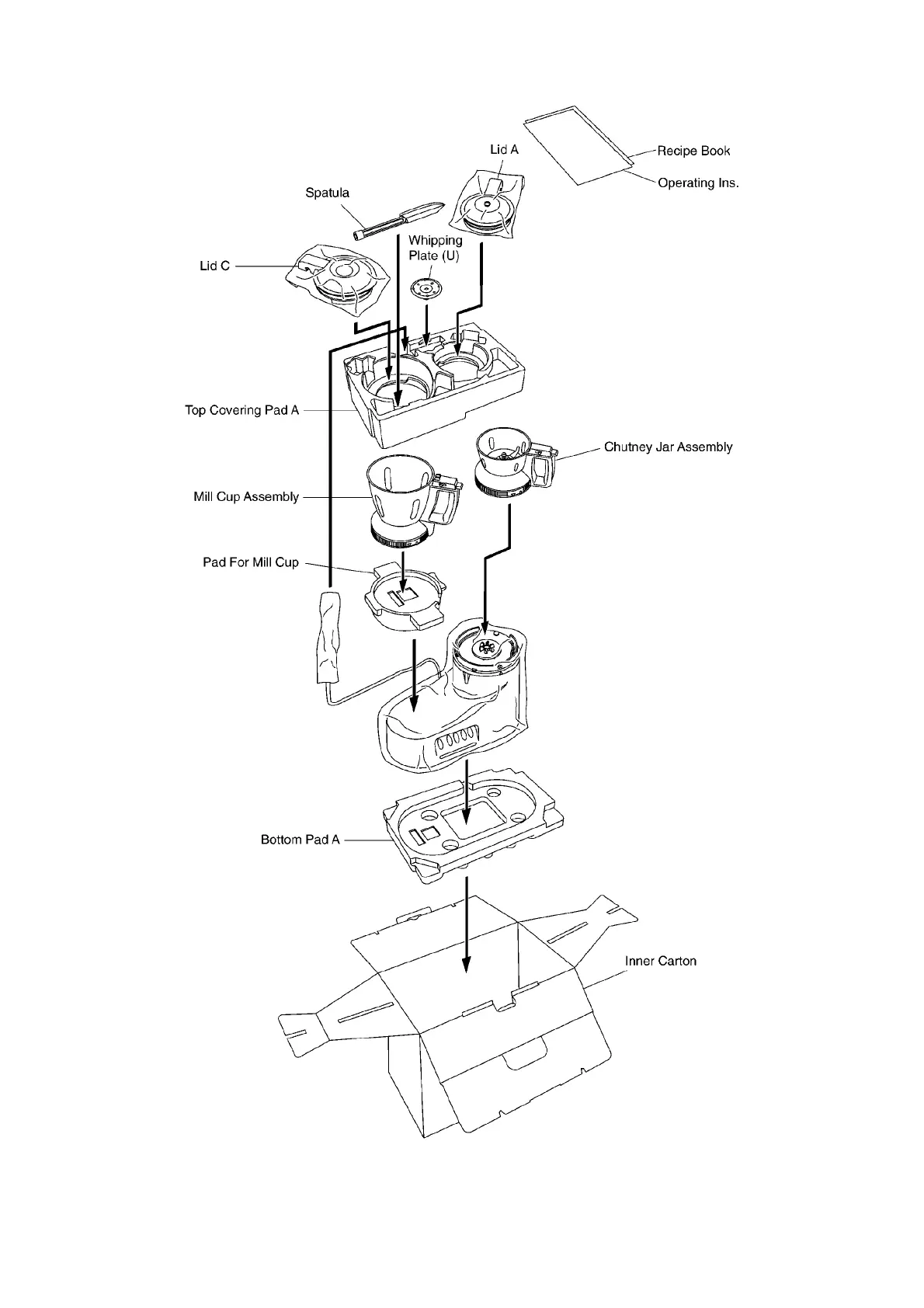 Lid A

Recipe Book

Operating Ins.

Spatula

Whipping Plate (U)

Lid C

Top Covering Pad A

Chutney Jar Assembly

Mill Cup Assembly

Pad For Mill Cup

Bottom Pad A

Inner Carton