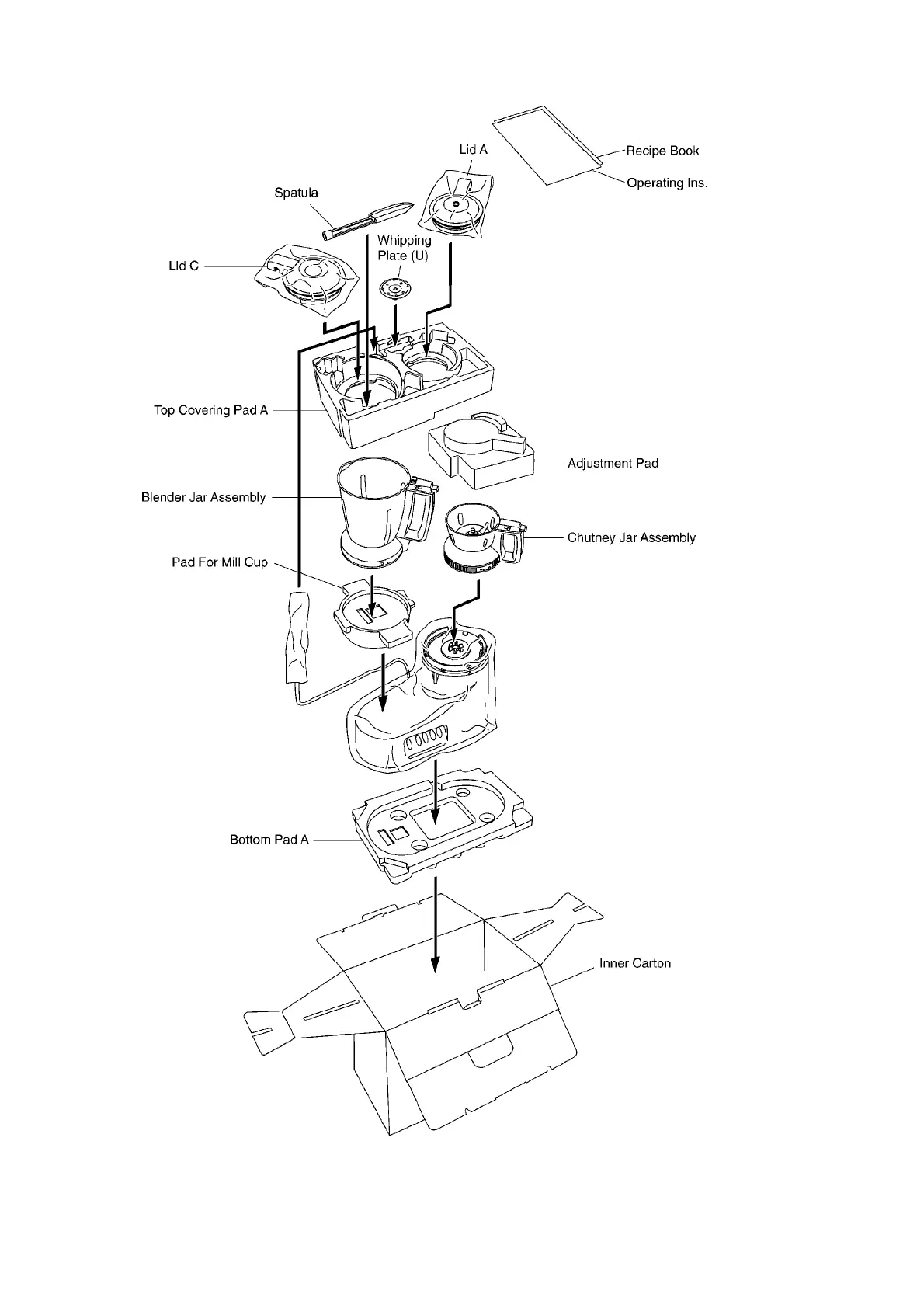 Lid A
Recipe Book
Operating Ins.
Spatula
Whipping Plate (U)
Lid C
Top Covering Pad A
Adjustment Pad
Blender Jar Assembly
Chutney Jar Assembly
Pad For Mill Cup
Bottom Pad A
Inner Carton