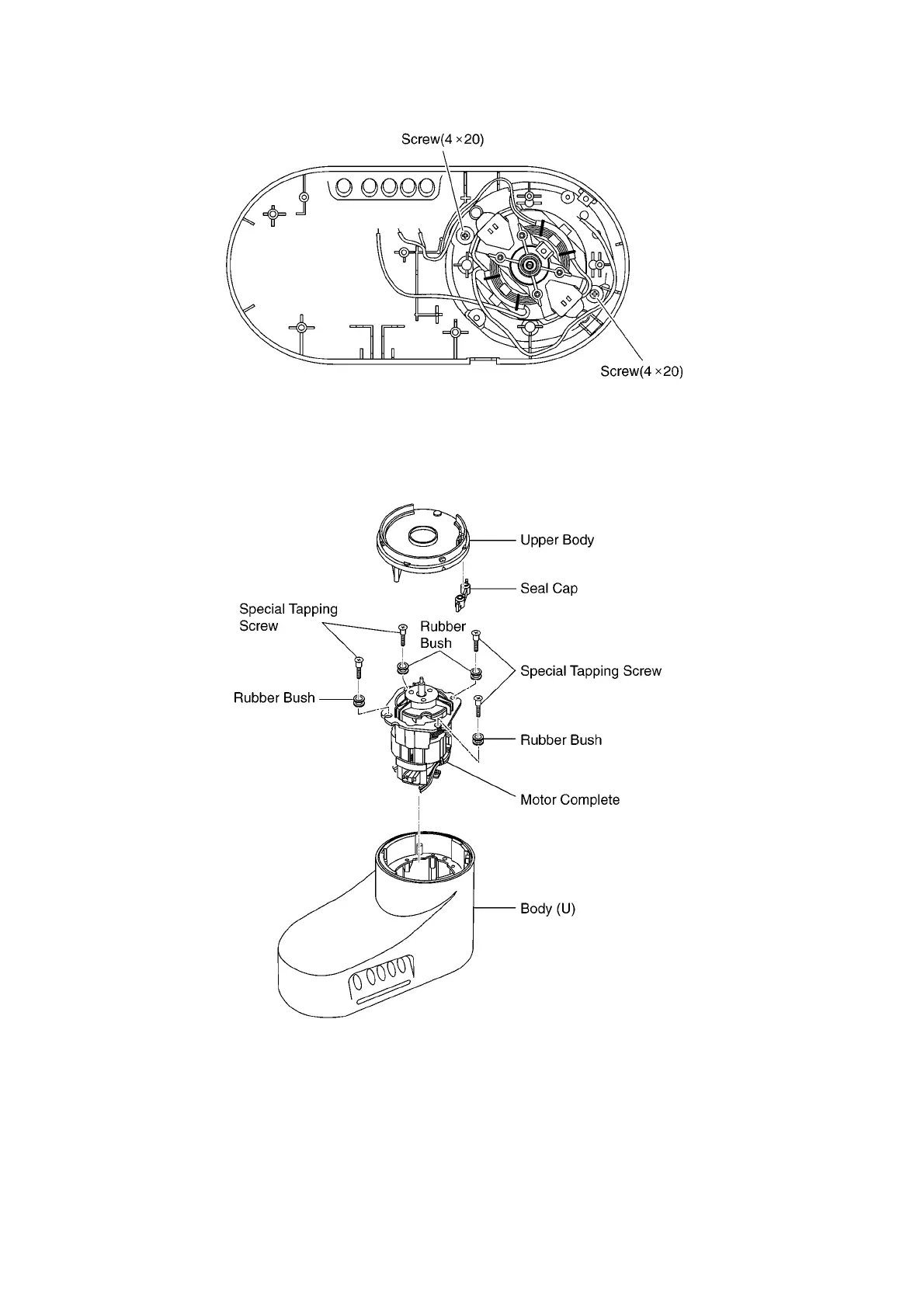 Screw(4 ×20)

Screw(4 ×20)

Upper Body

Seal Cap

Special Tapping Screw

Rubber Bush

Special Tapping Screw

Rubber Bush

Rubber Bush

Motor Complete

Body (U)