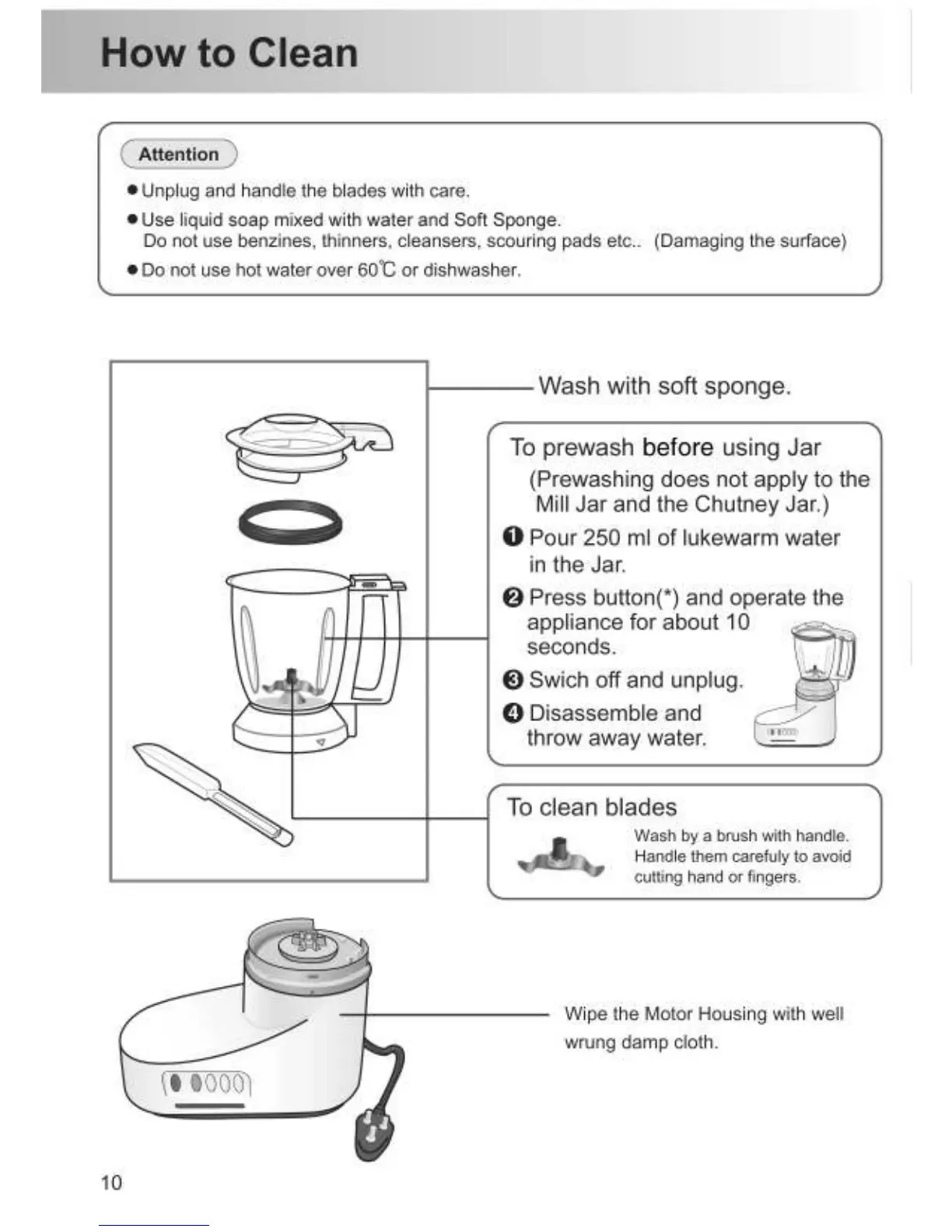 How to Clean

Attention

● Unplug and handle the blades with care.

● Use liquid soap mixed with water and Soft Sponge.
Do not use benzines, thinners, cleansers, scouring pads etc.. (Damaging the surface)

● Do not use hot water over 60℃ or dishwasher.

Wash with soft sponge.

To prewash before using Jar
(Prewashing does not apply to the Mill Jar and the Chutney Jar.)

❶ Pour 250 ml of lukewarm water in the Jar.

❷ Press button(*) and operate the appliance for about 10 seconds.

❸ Swich off and unplug.

❹ Disassemble and throw away water.

To clean blades

Wash by a brush with handle. Handle them carefuly to avoid cutting hand or fingers.

Wipe the Motor Housing with well wrung damp cloth.

10