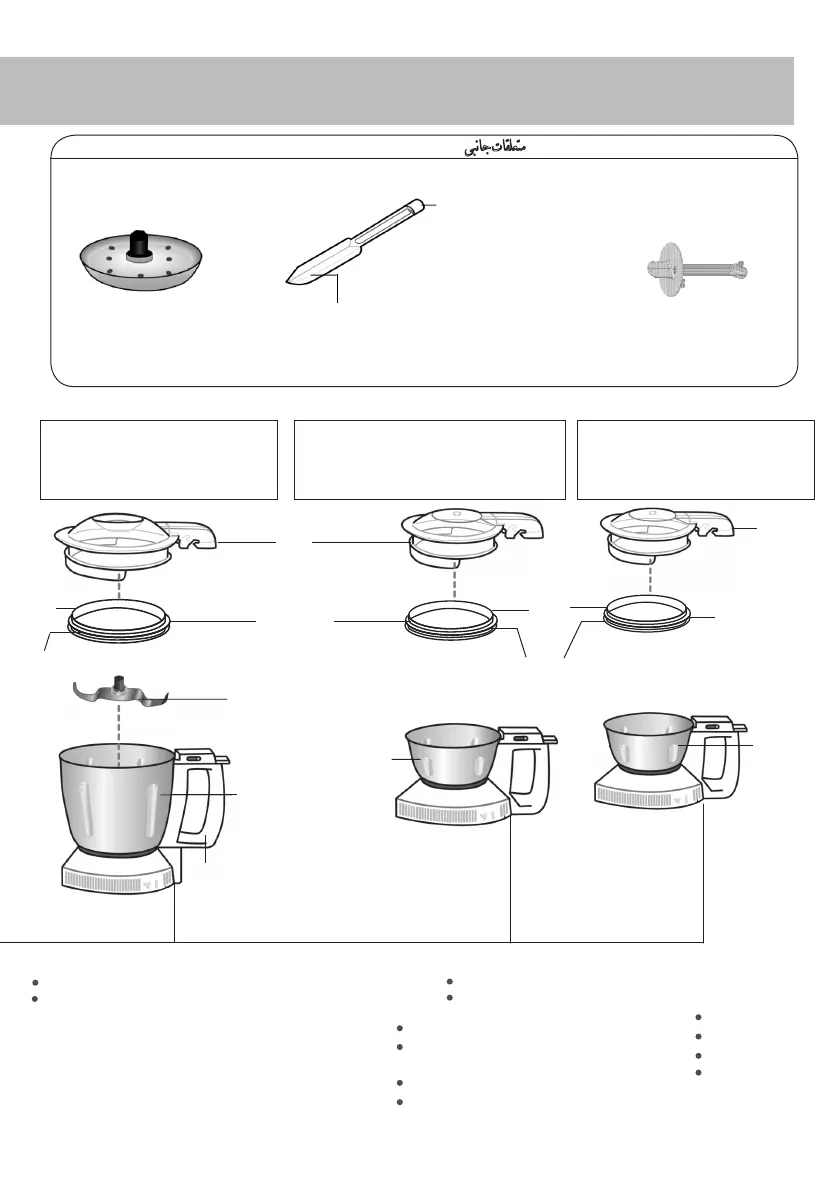 متعلقات جانبی