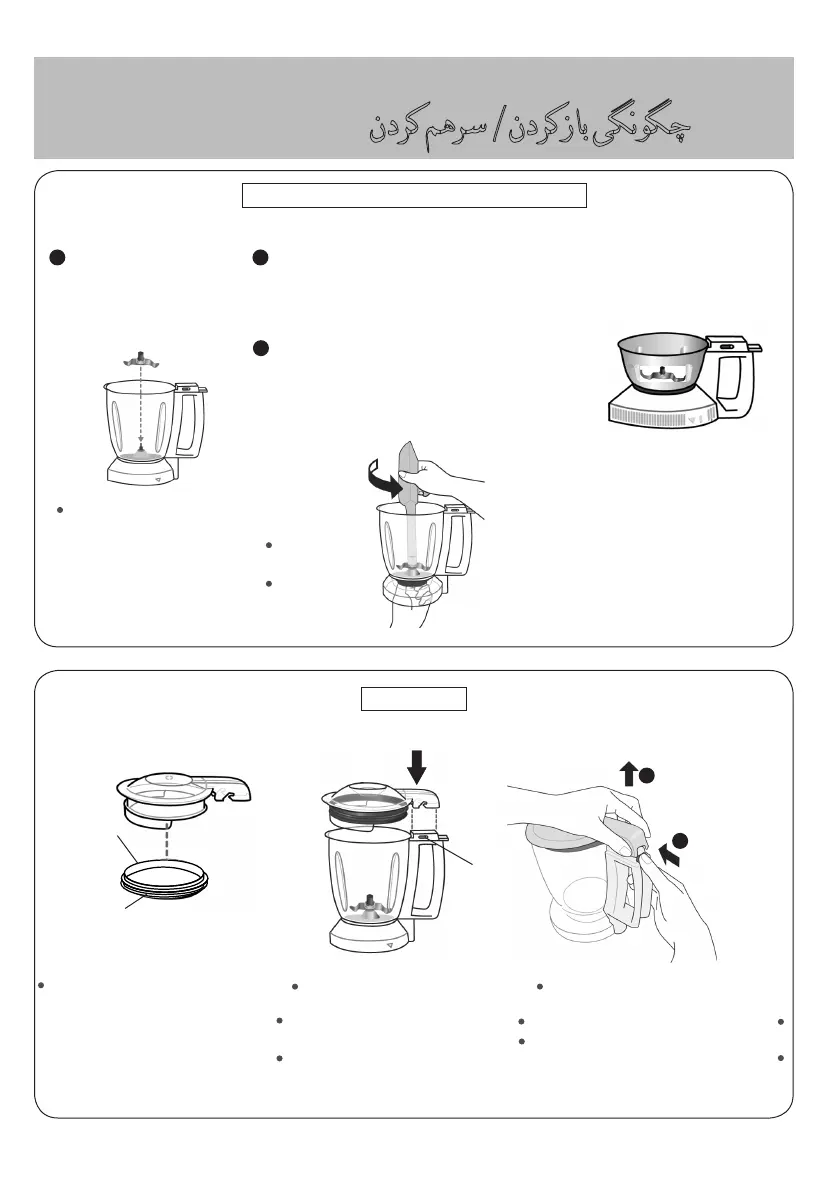 چگونگی بازکردن / سرهم کردن