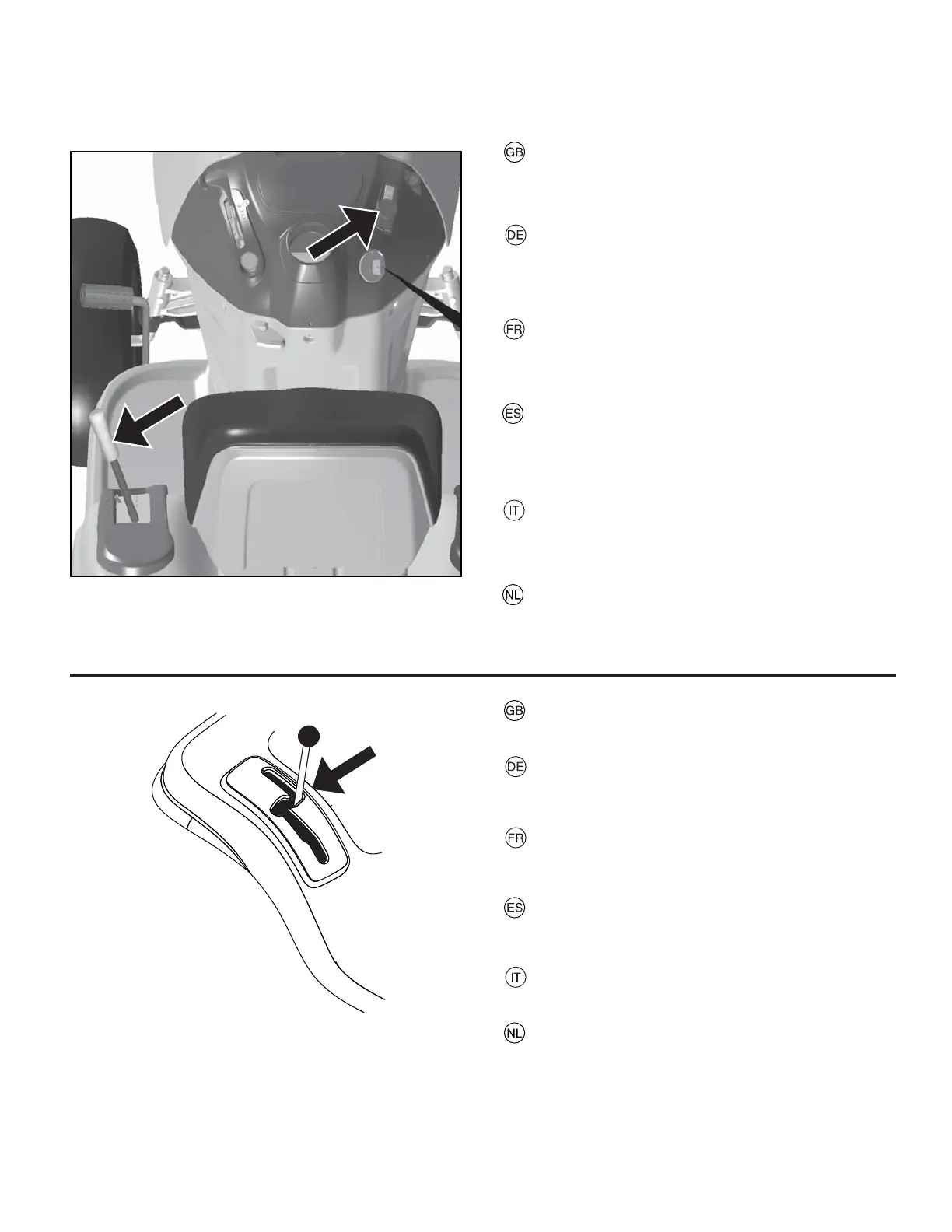 GB

DE

FR

ES

IT

NL

GB

DE

FR

ES

IT

NL