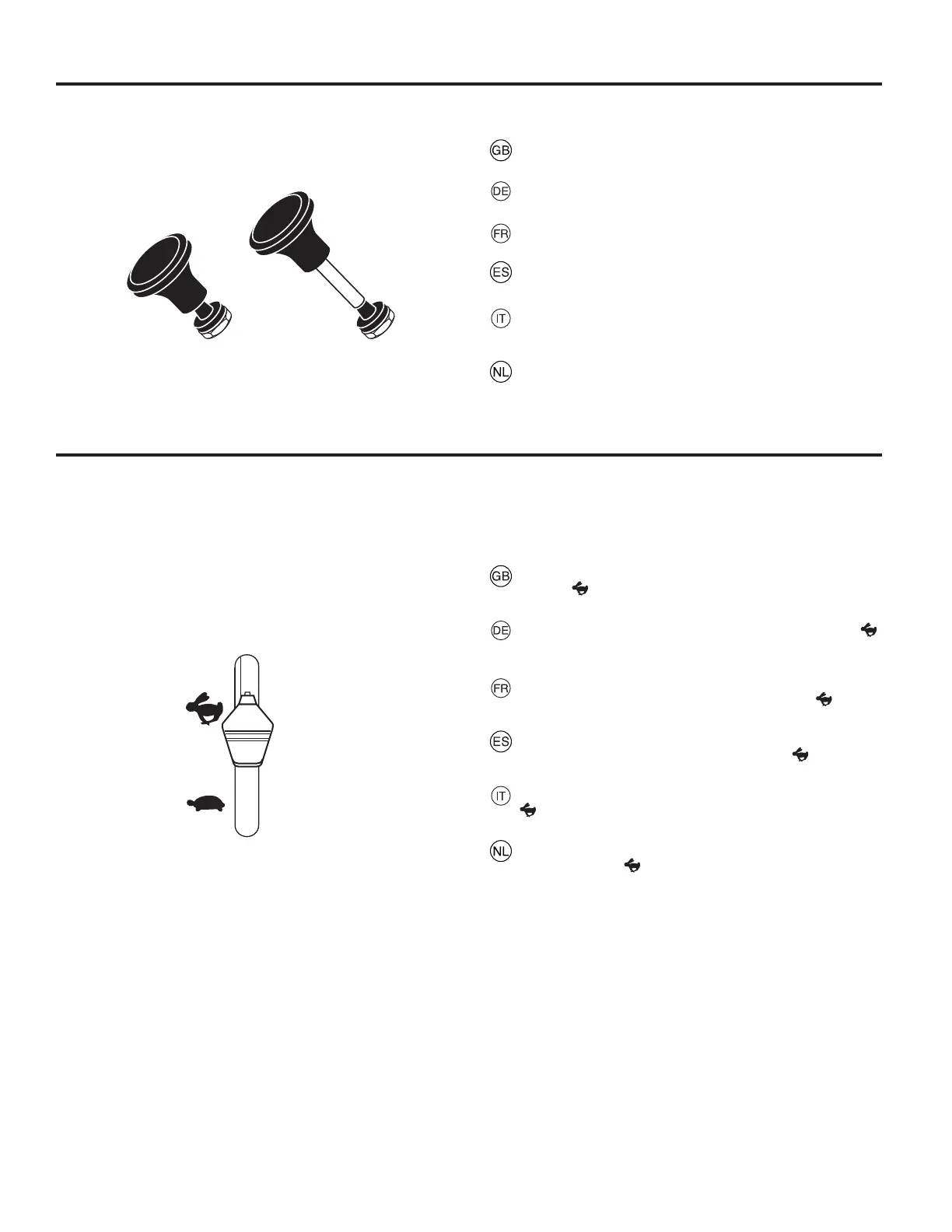 GB

DE

FR

ES

IT

NL

GB

DE

FR

ES

IT

NL