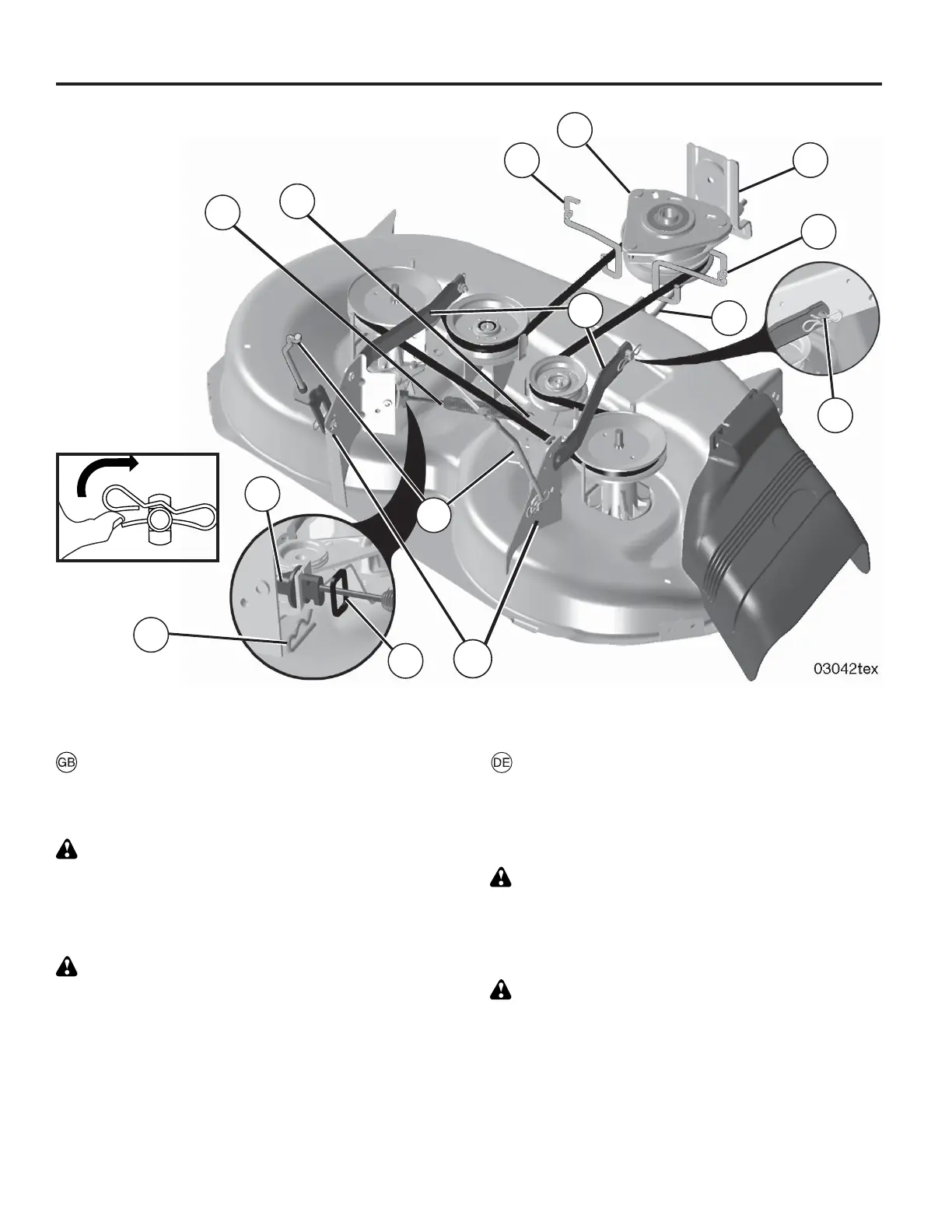 03042tex

GB

DE