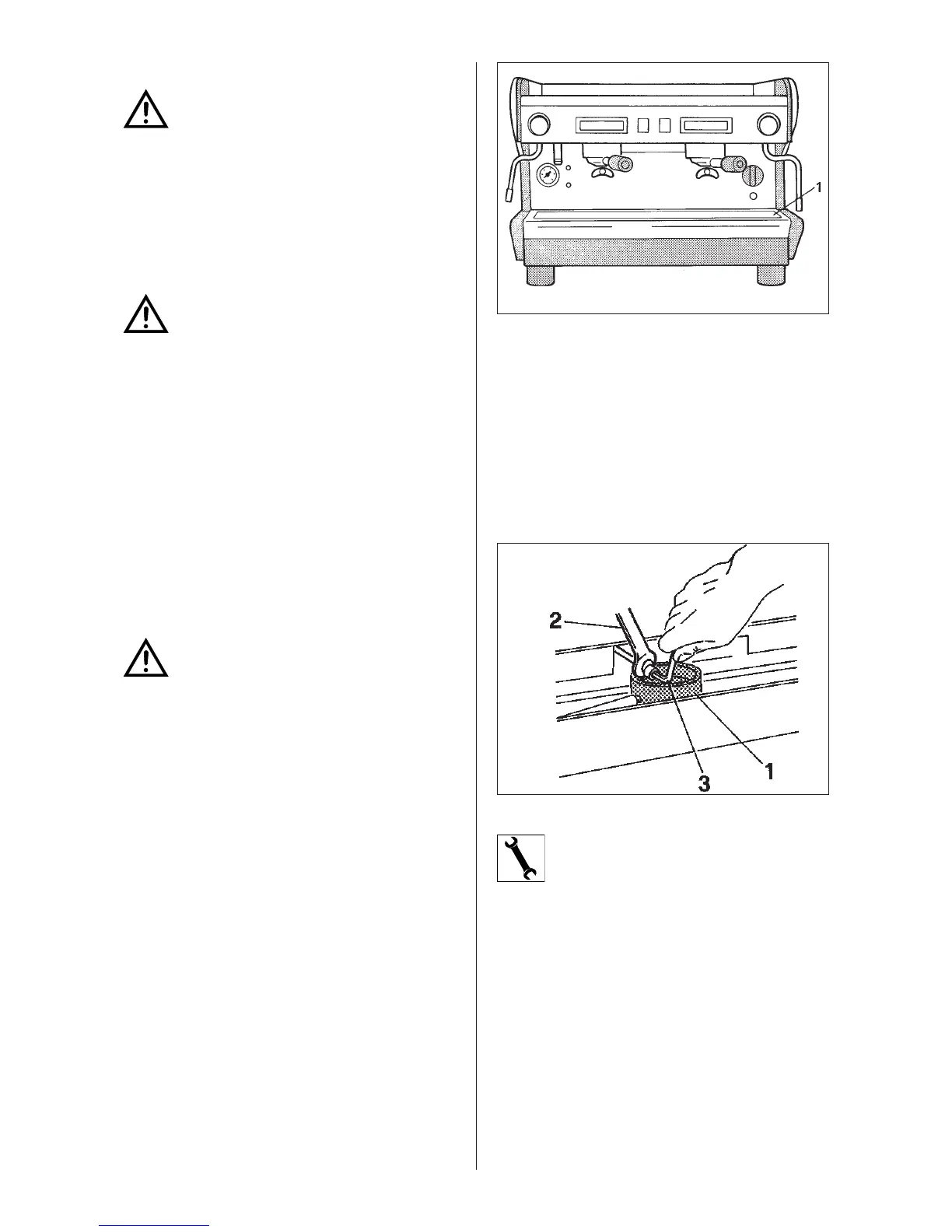 1

2

3

1