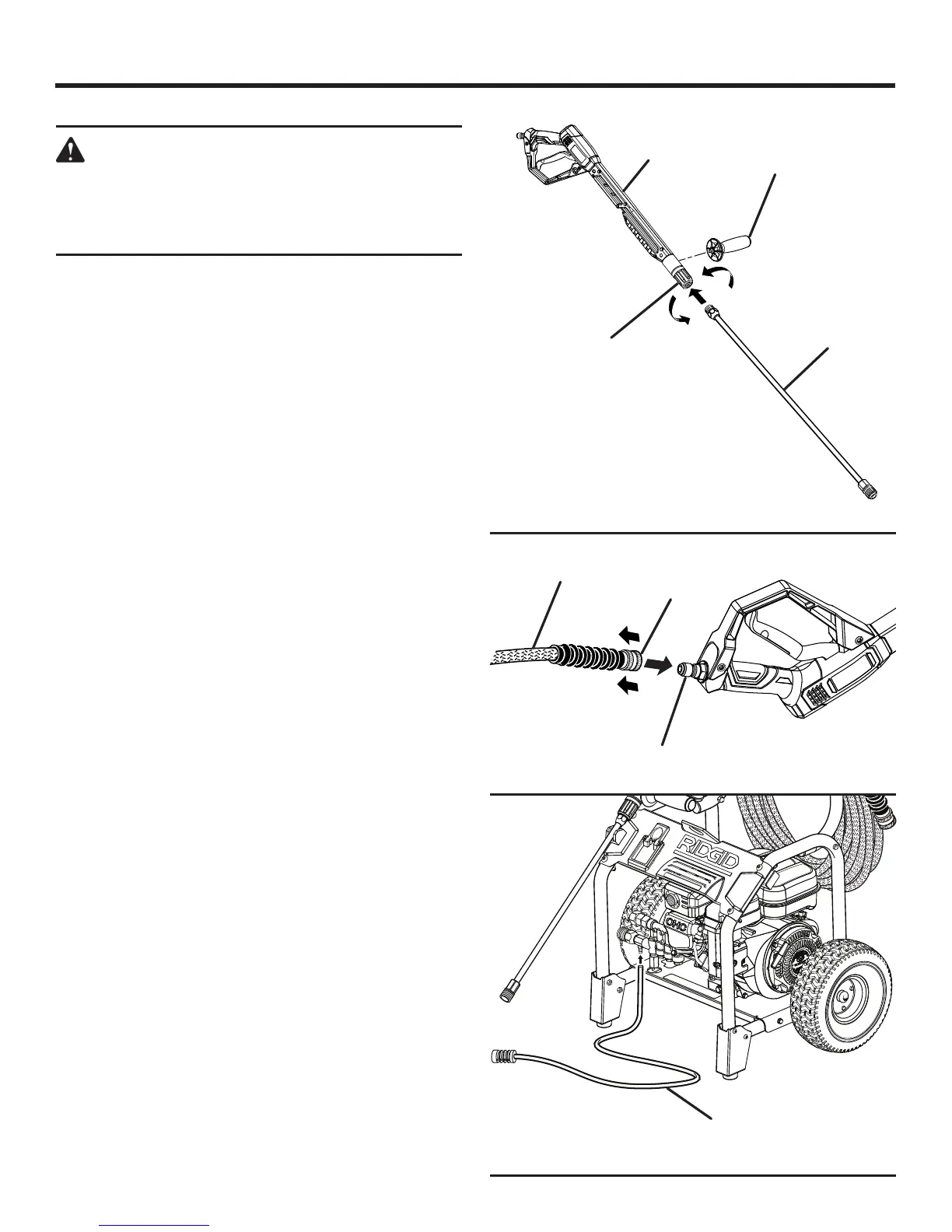 RIDGID

OHC