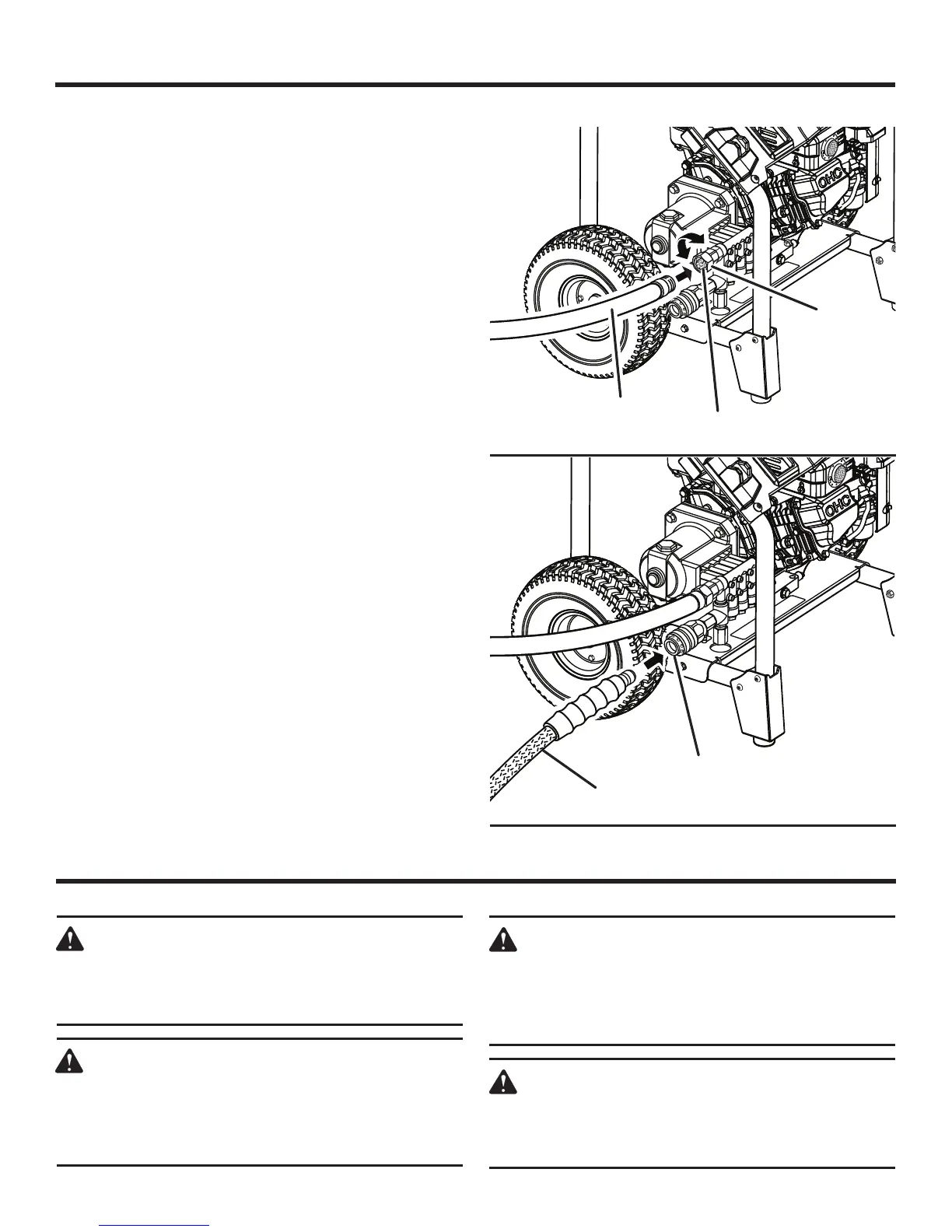 OHC

OHC