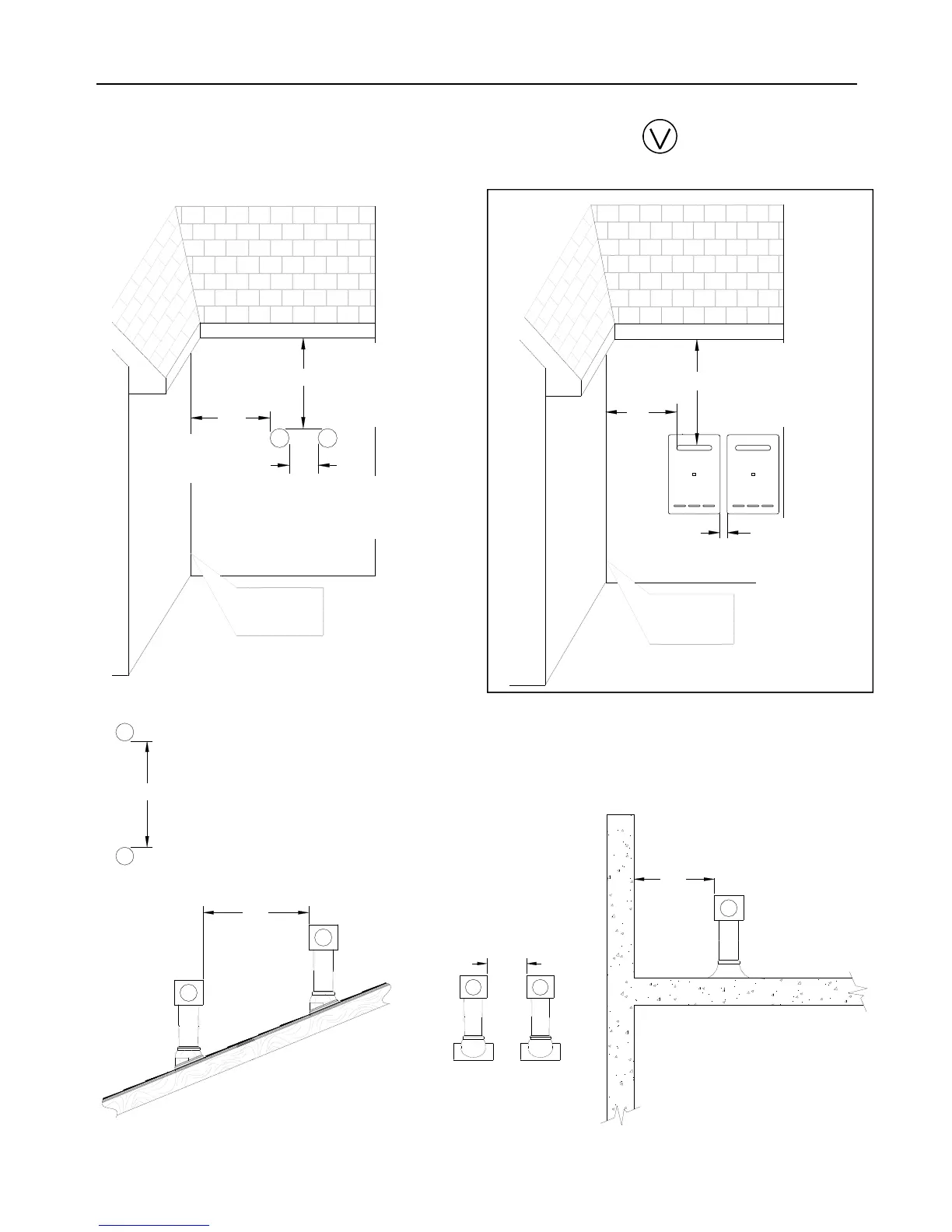 V