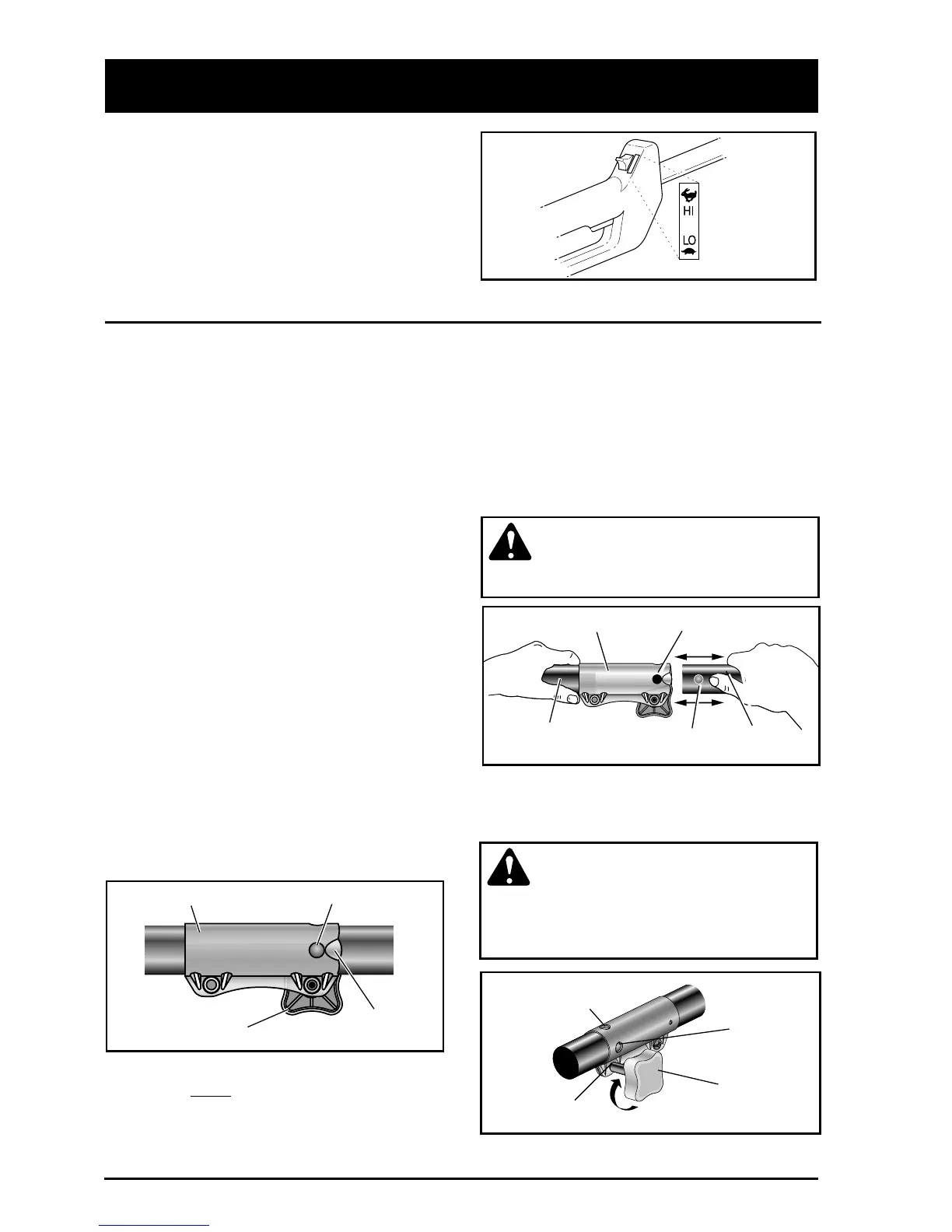 HI

LO