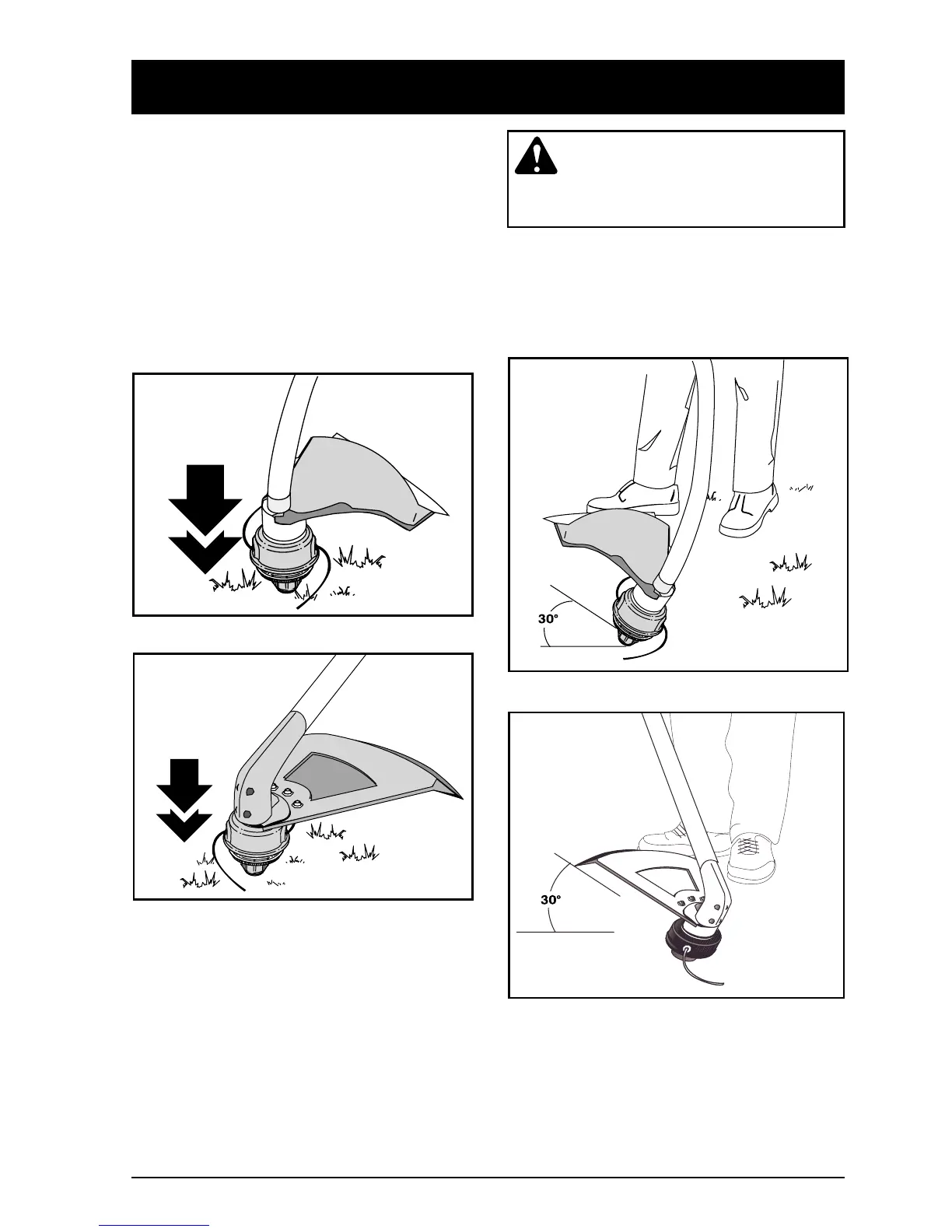 30°

30°