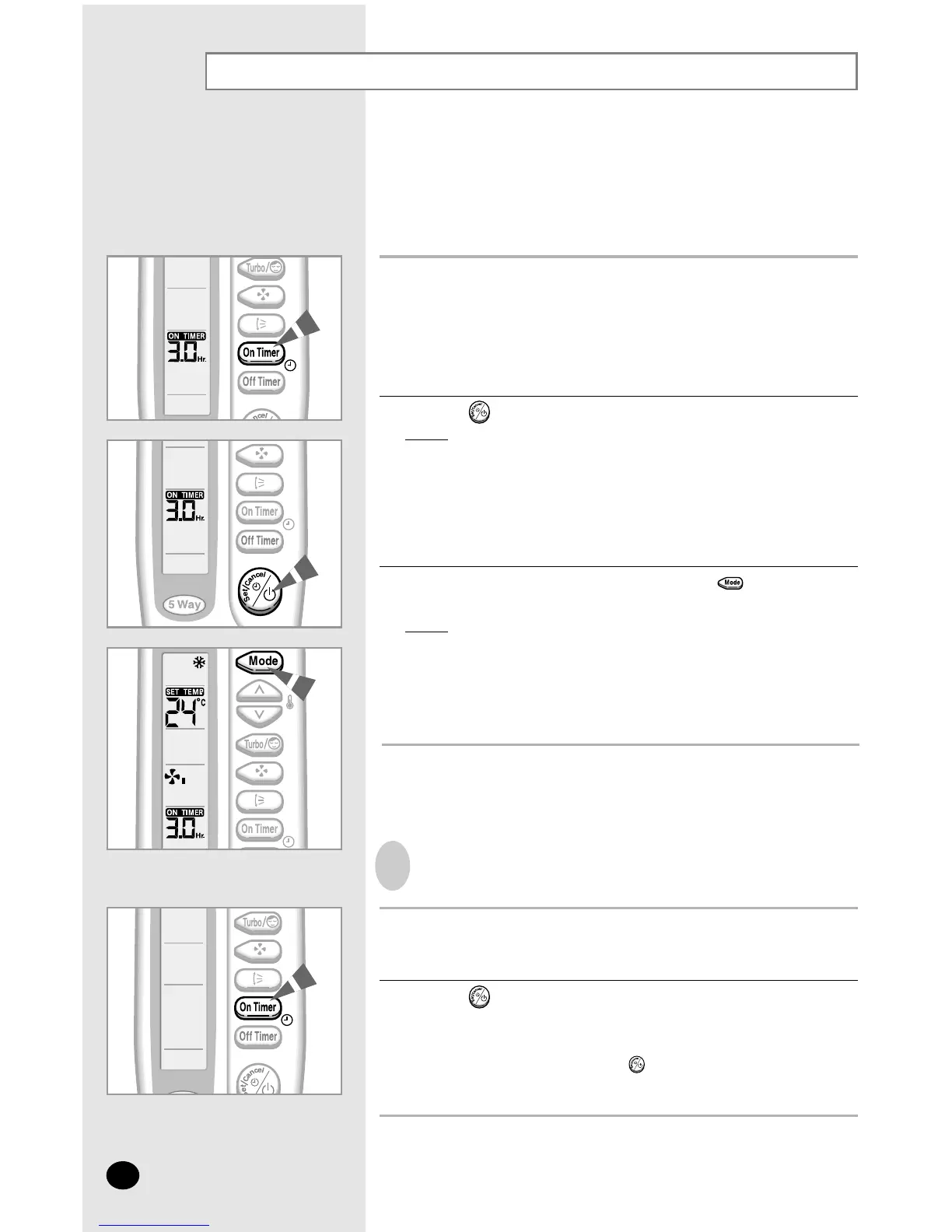 Turbo/

ON TIMER
3.0 Hr.

On Timer

Off Timer

ON TIMER
3.0 Hr.

On Timer

Off Timer

5 Way

Set/Cancel

Mode

SET TEMP
24 °C

Turbo/

ON TIMER
3.0 Hr.

On Timer

Turbo/

On Timer

Off Timer

Set/Cancel