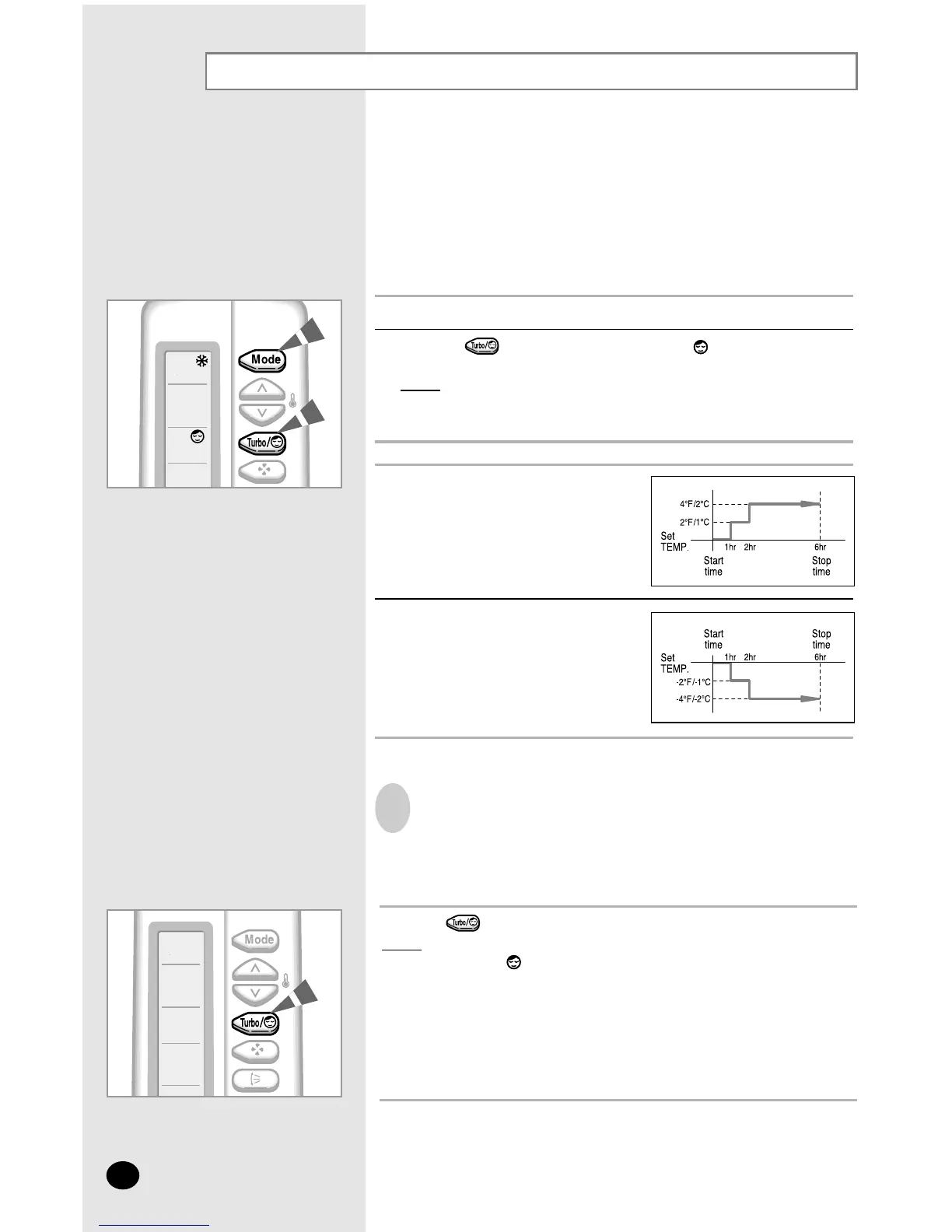 Mode

Turbo/

4°F/2°C
2°F/1°C
Set TEMP.
1hr 2hr 6hr
Start time
Stop time

Start time
Stop time
Set TEMP.
1hr 2hr 6hr
-2°F/-1°C
-4°F/-2°C

Mode

Turbo/