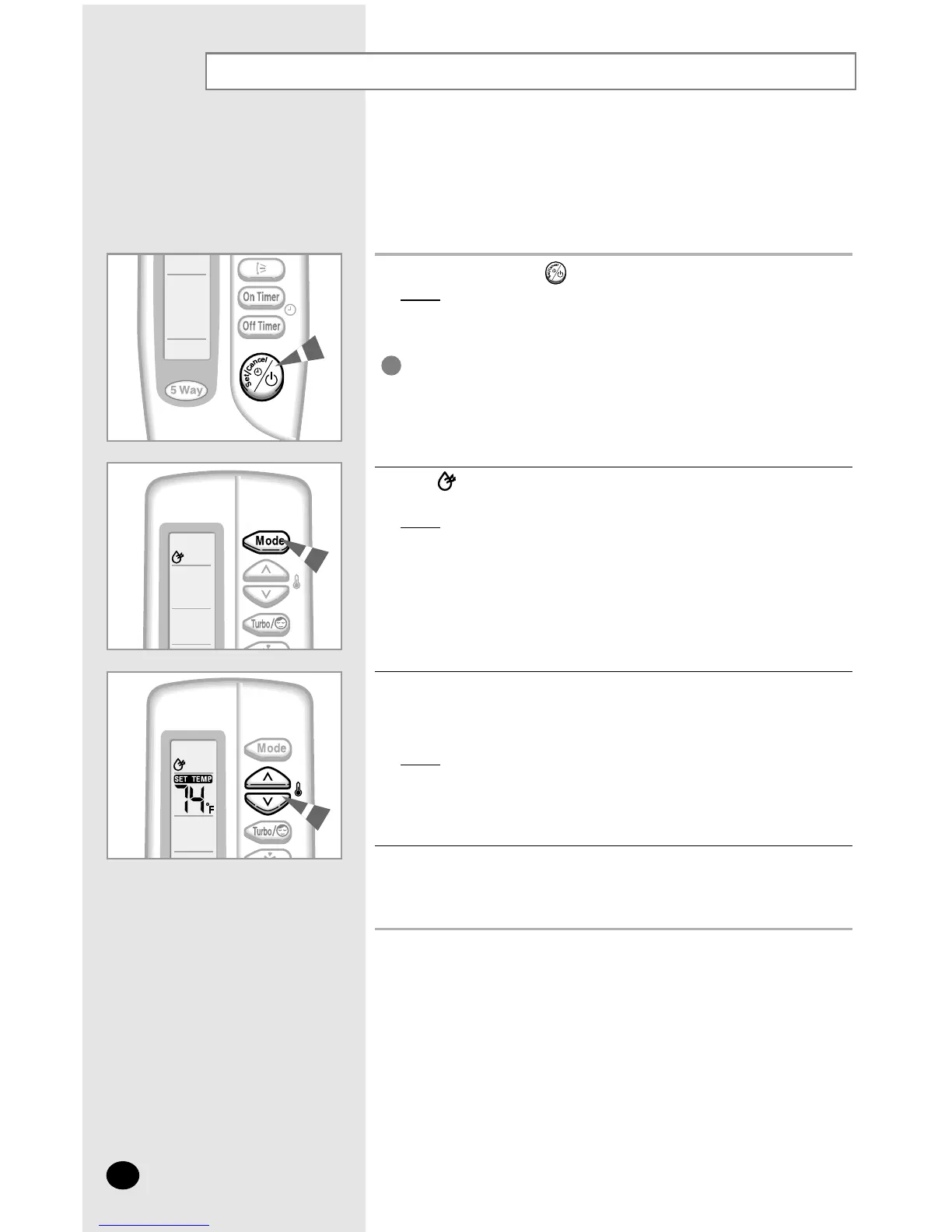 On Timer

Off Timer

Set/Cancel

5 Way

Mode

Turbo/

Mode

SET TEMP

74°F

Turbo/