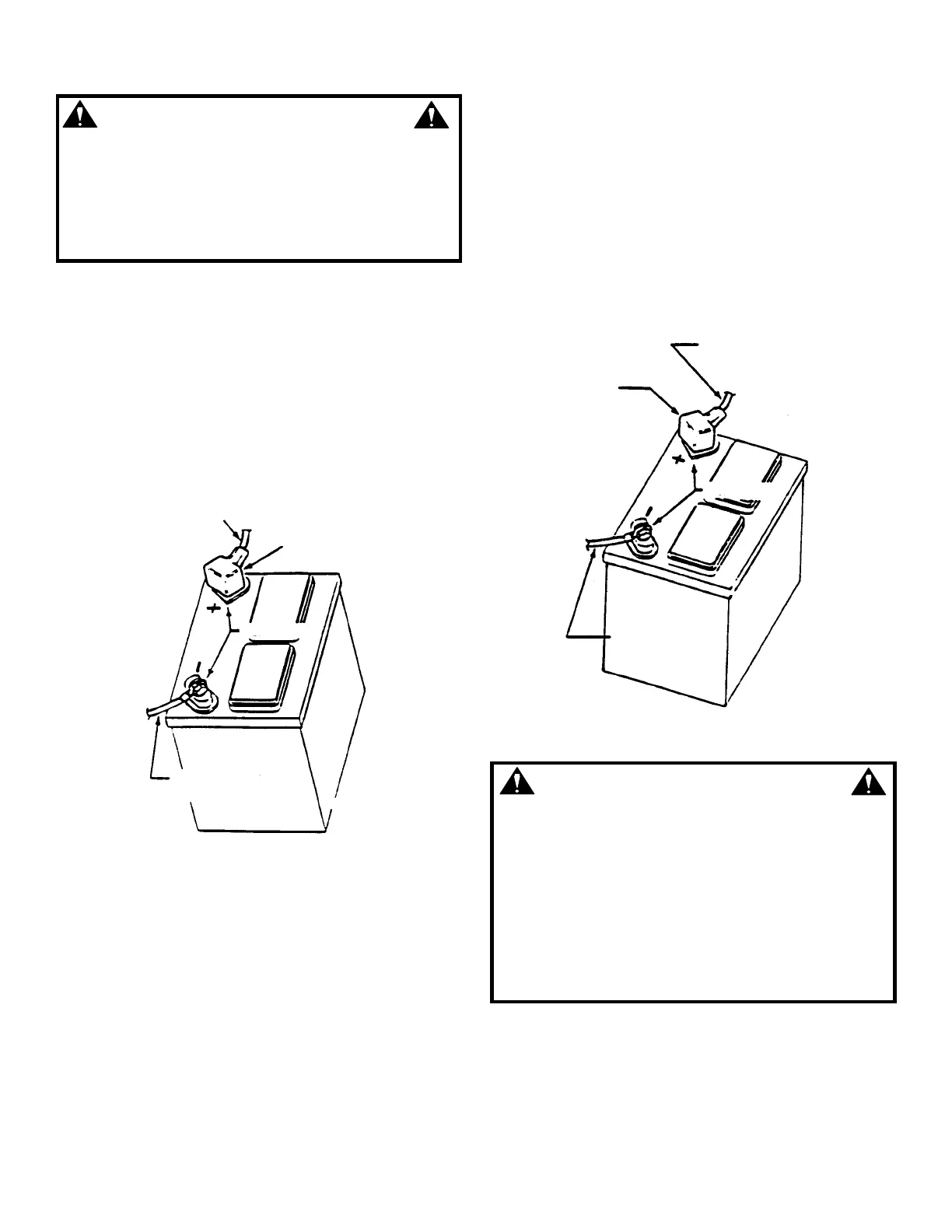 +
-
+
-