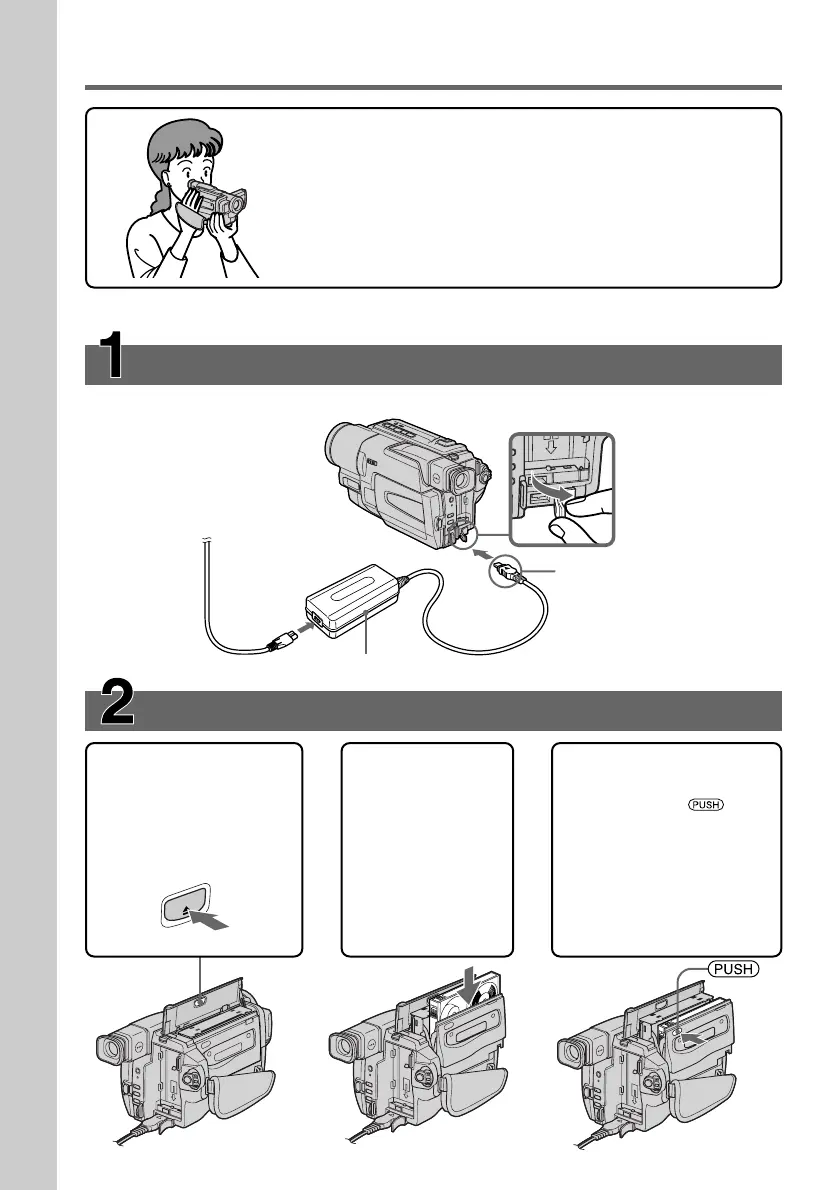 1

2

PUSH

PUSH