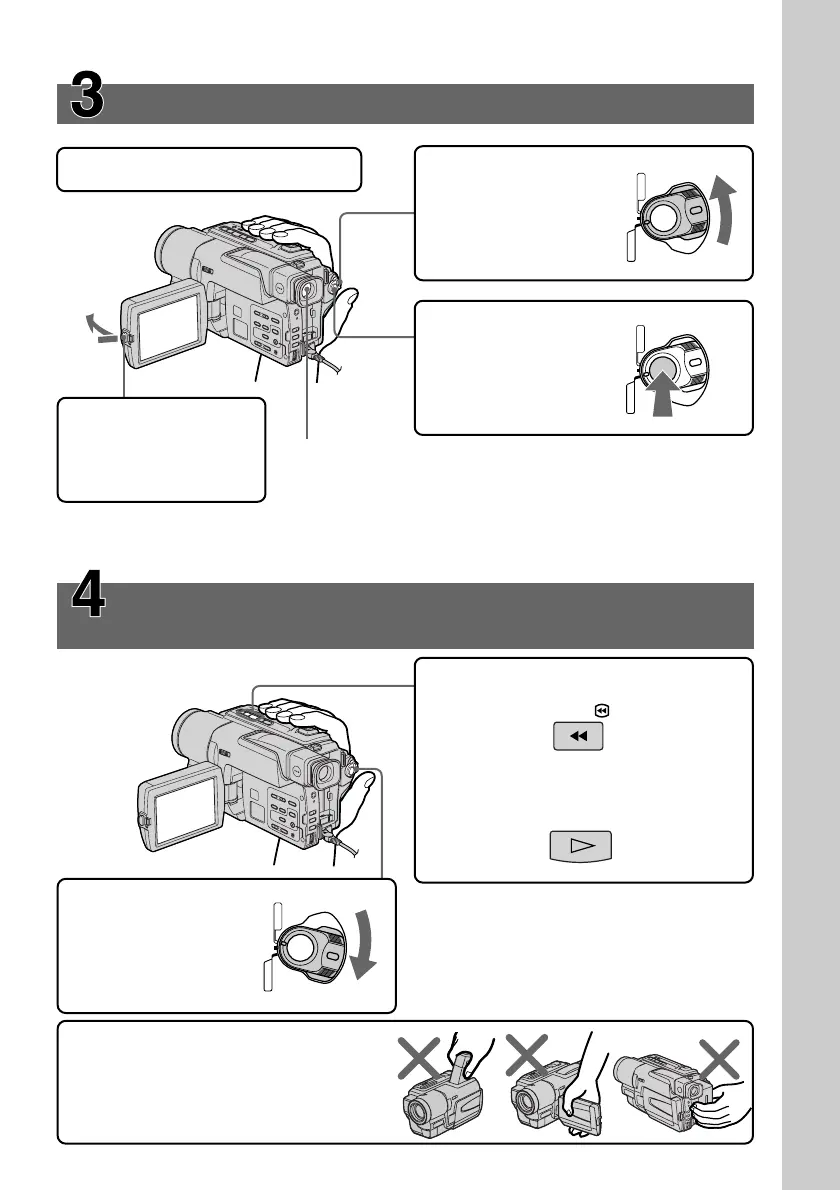 3

4