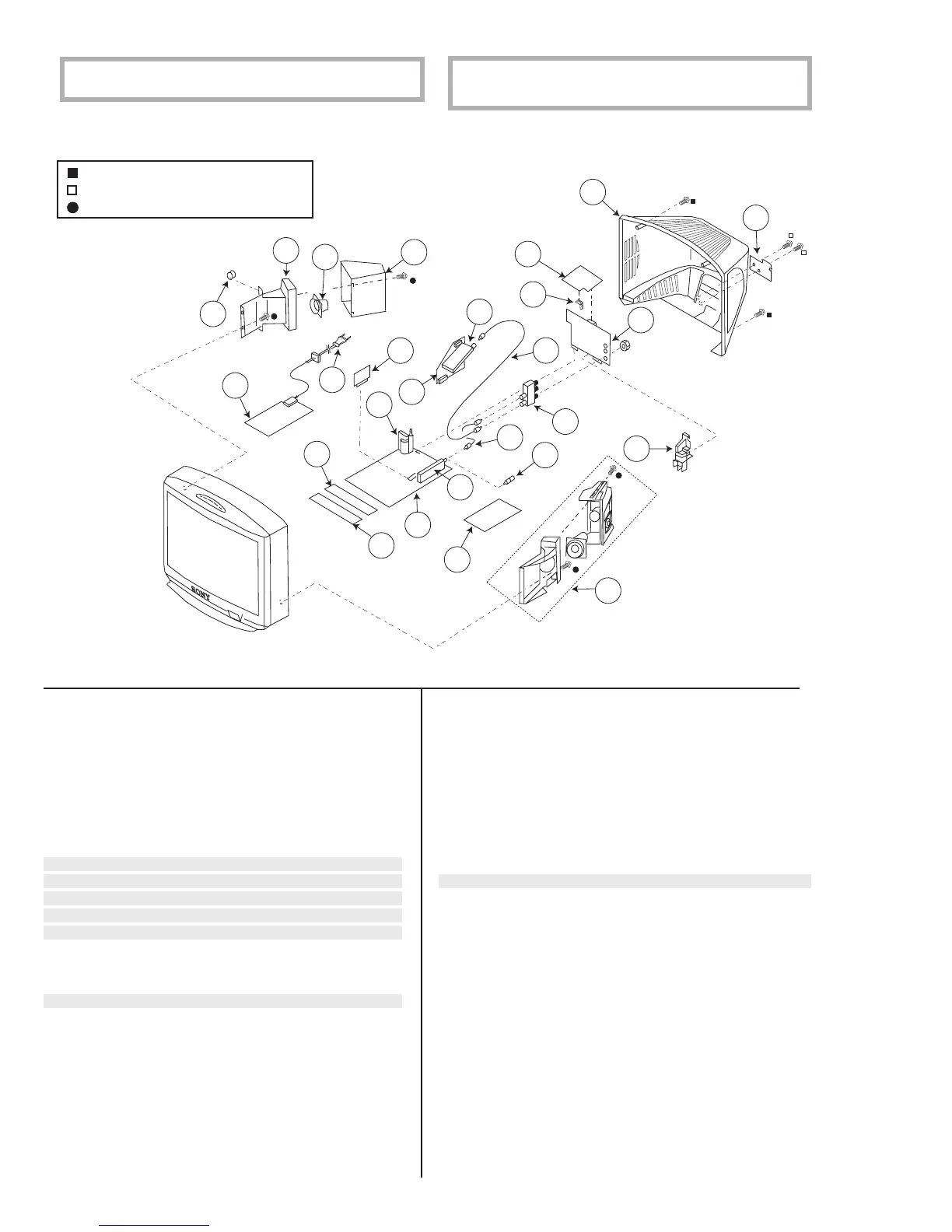 SONY