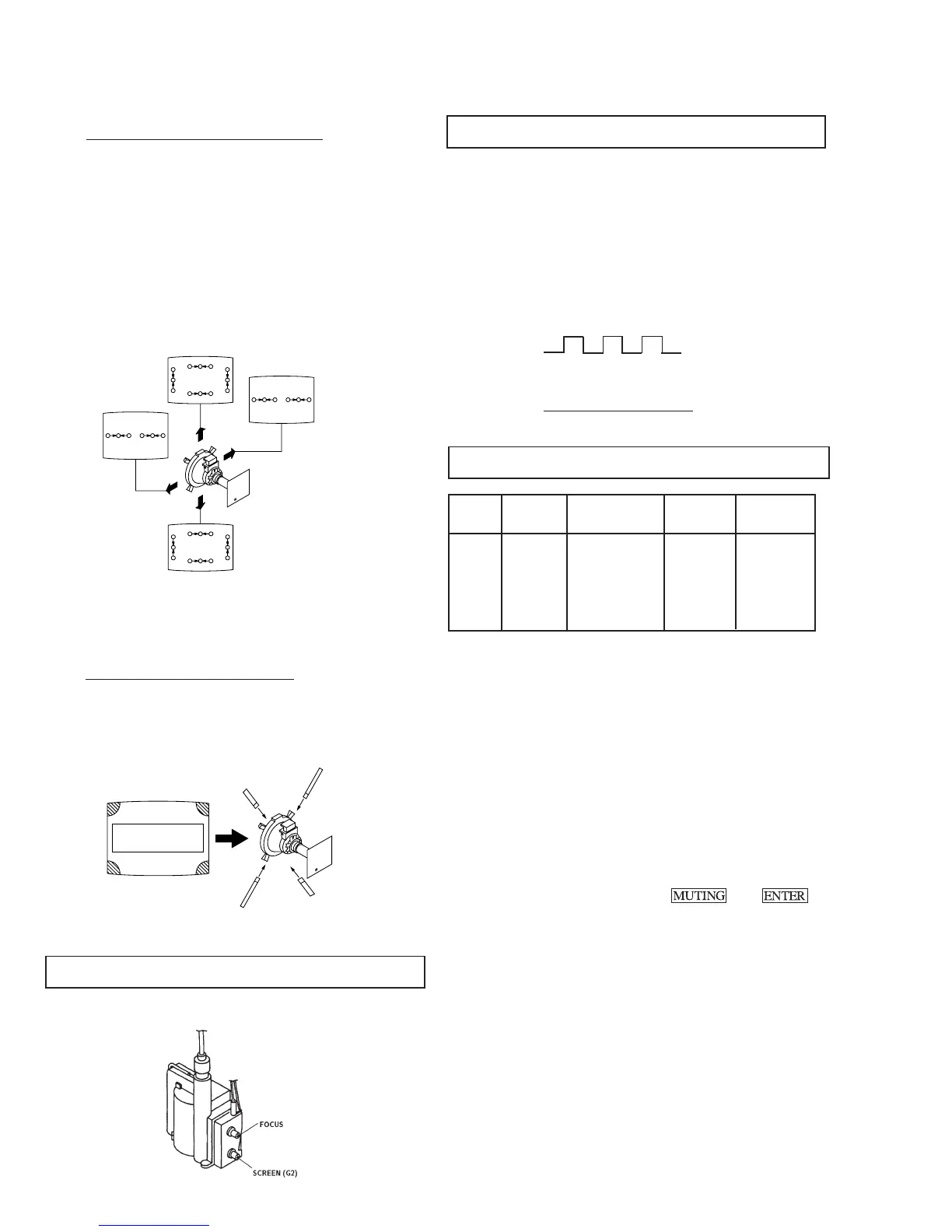 MUTING

ENTER

FOCUS

SCREEN (G2)