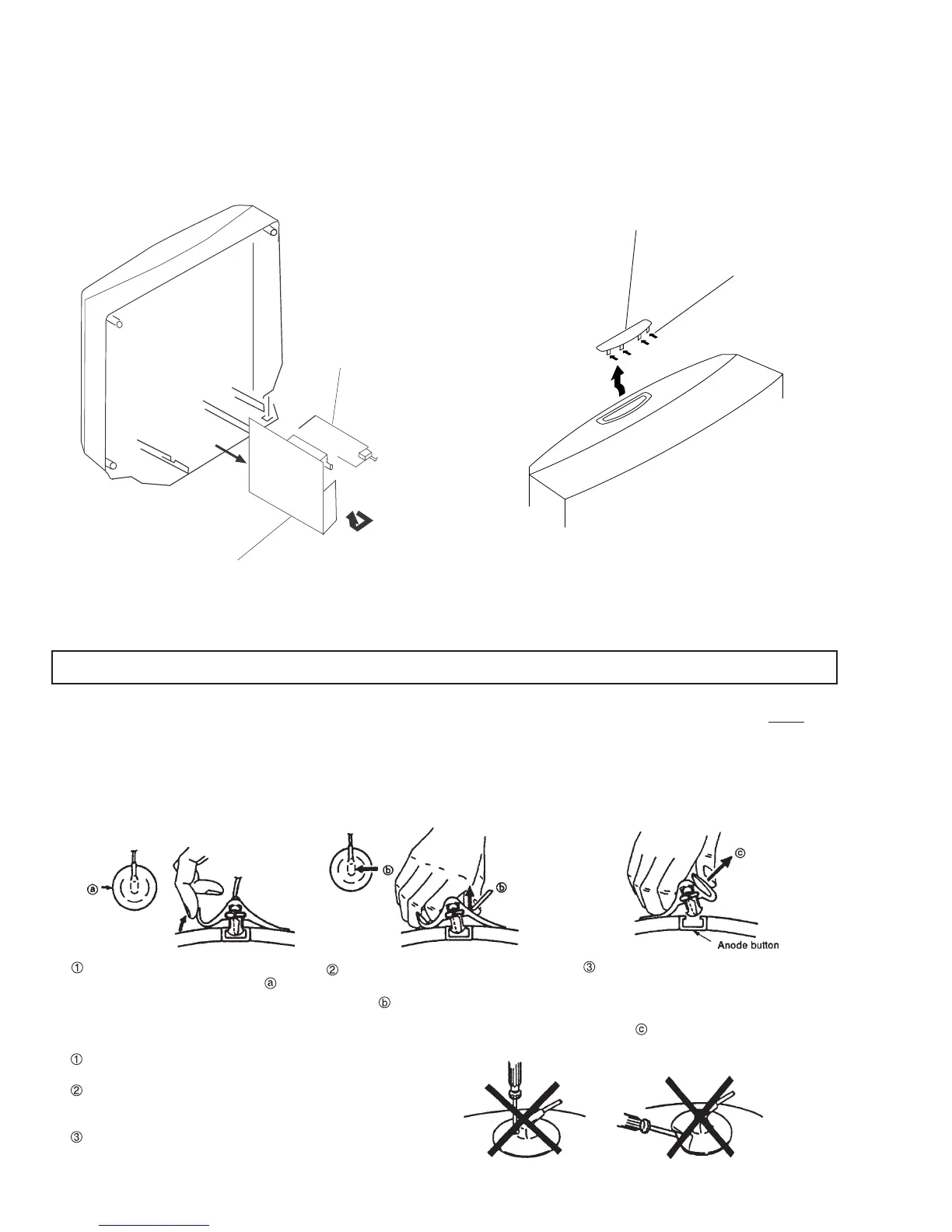 ⓐ

ⓑ

ⓑ

ⓒ

Anode button

①

ⓐ

②

ⓑ

③

ⓒ

①

②

③