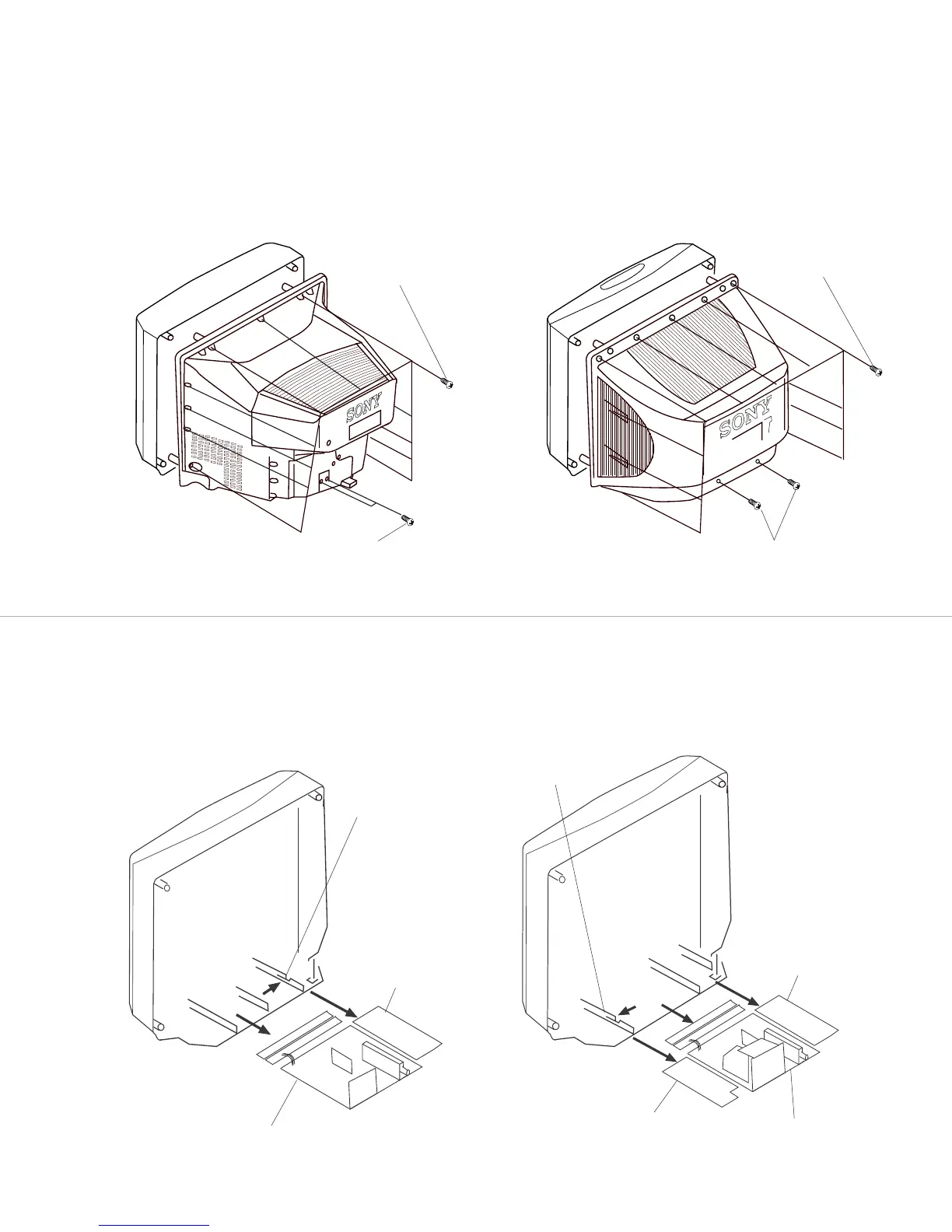 SONY

SONY