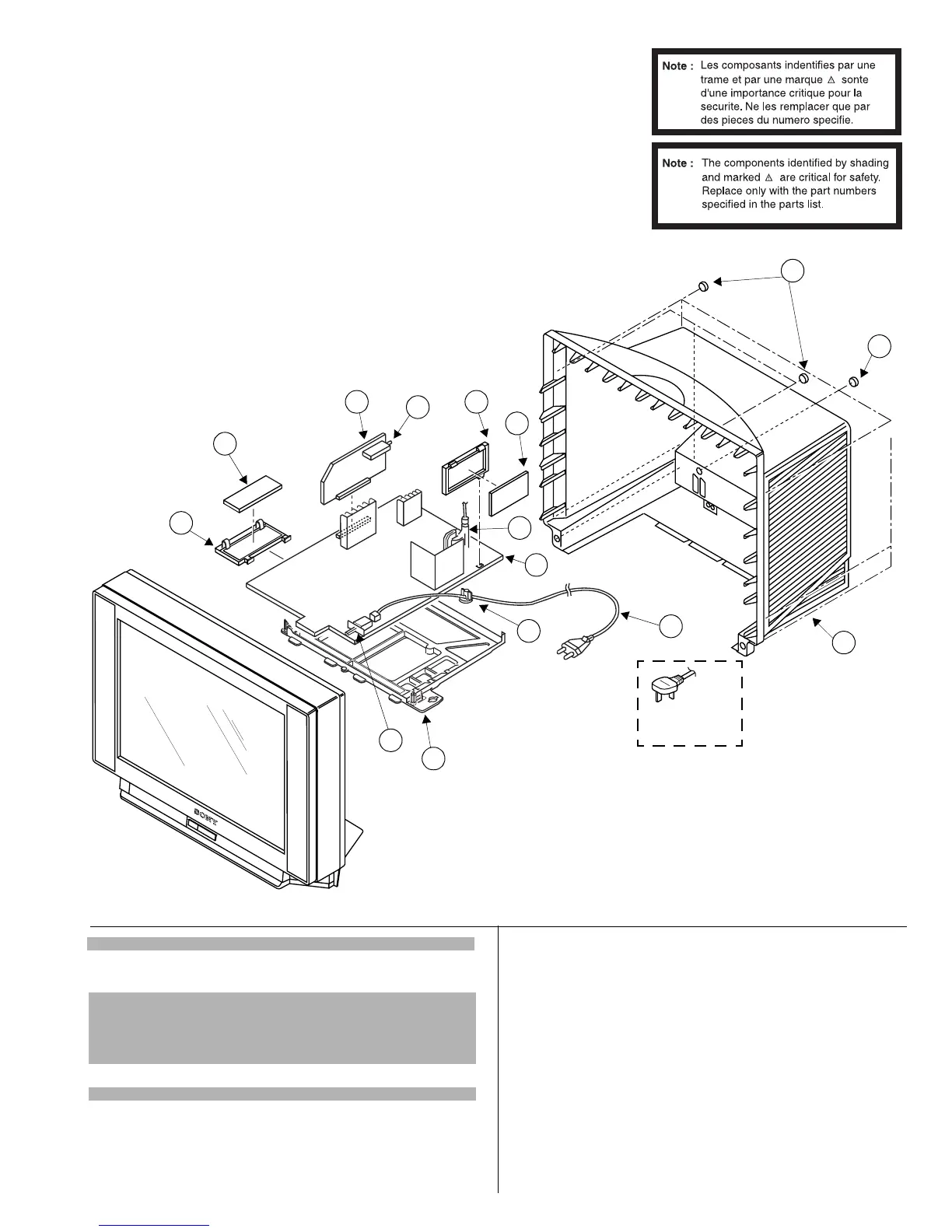 Note : Les composants indentifies par une trame et par une marque ⚠ sonte d'une importance critique pour la securite. Ne les remplacer que par des pieces du numero specifie.

Note : The components identified by shading and marked ⚠ are critical for safety. Replace only with the part numbers specified in the parts list.

SONY