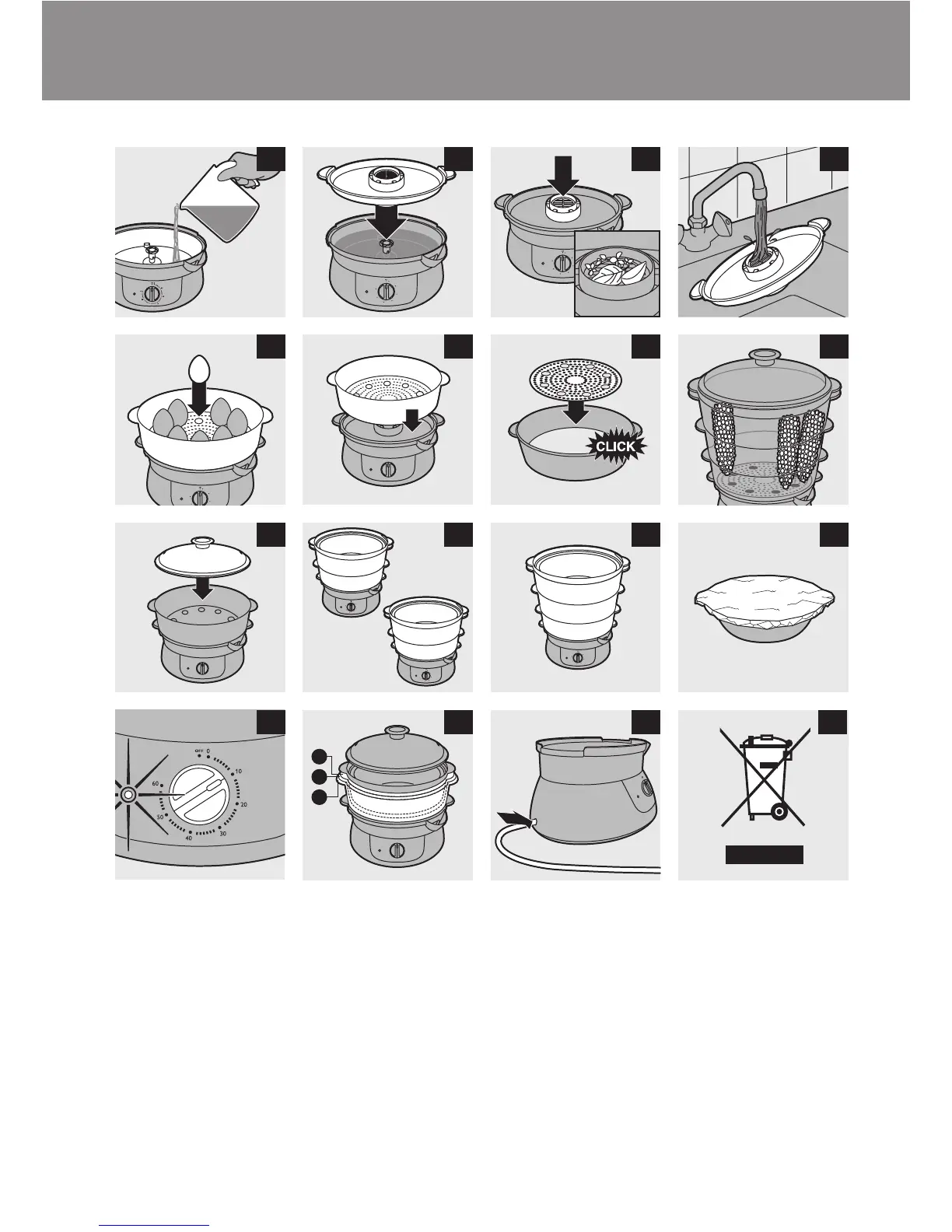 CLICK

OFF 0
10
20
30
40
50
60