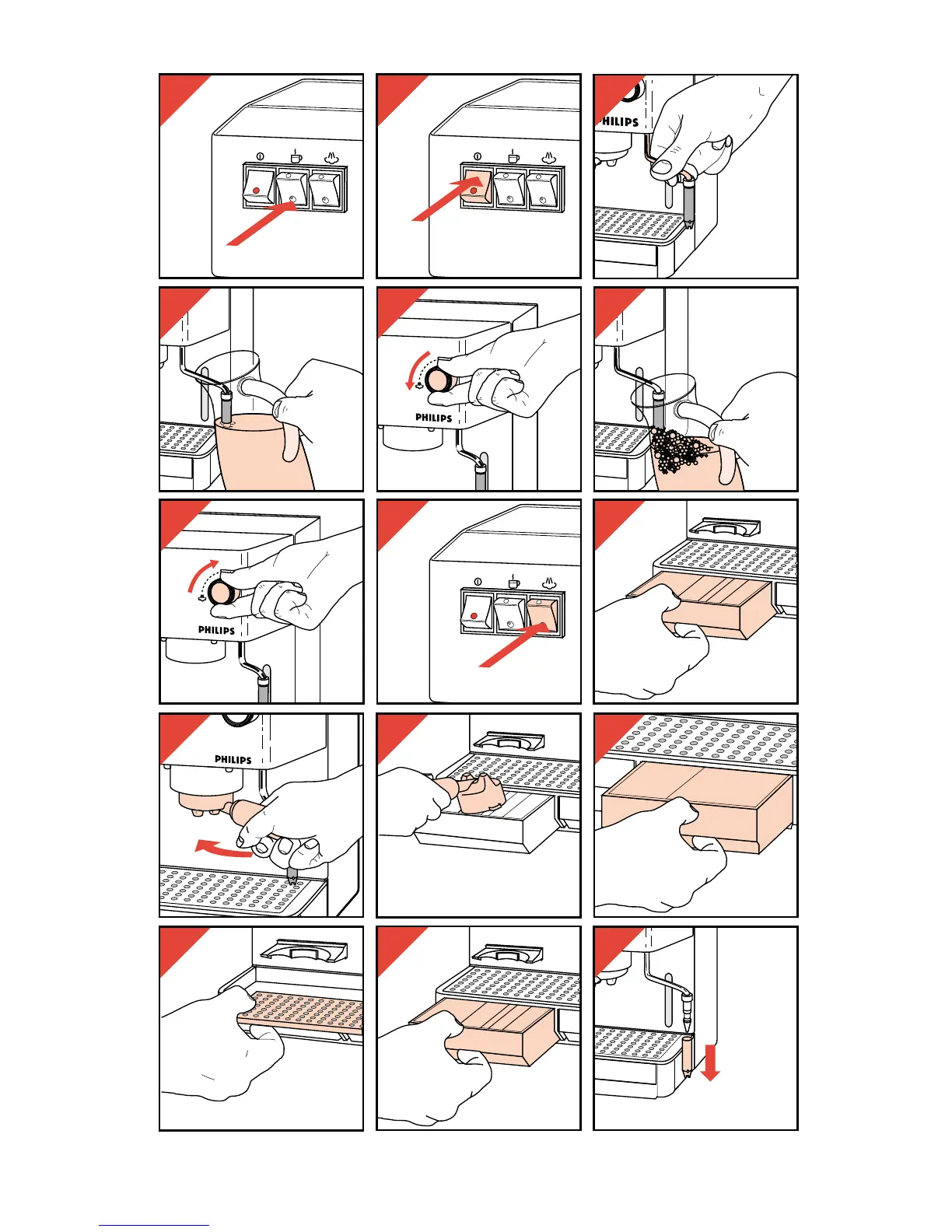 HILIPS

PHILIPS

PHILIPS

PHILIPS