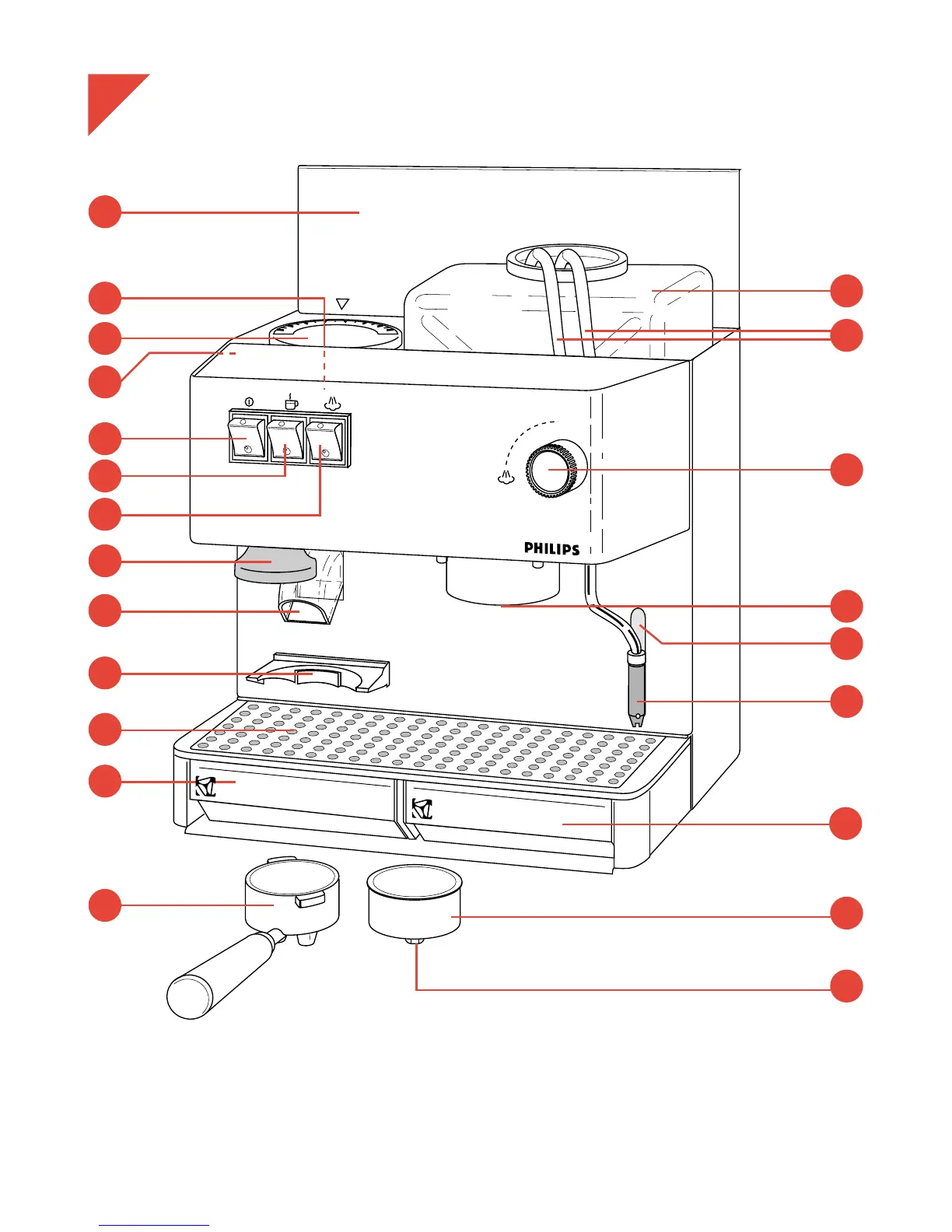 PHILIPS