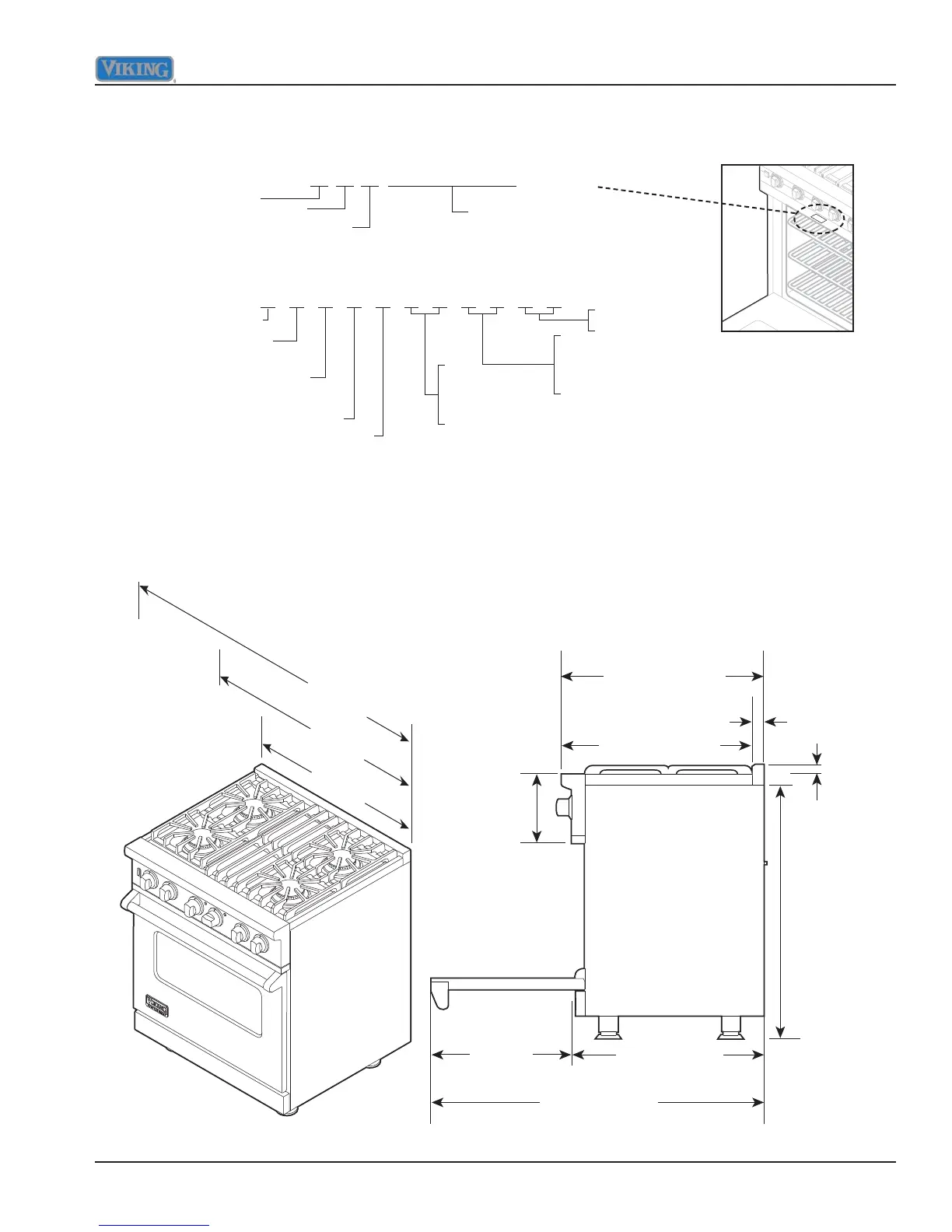 VIKING