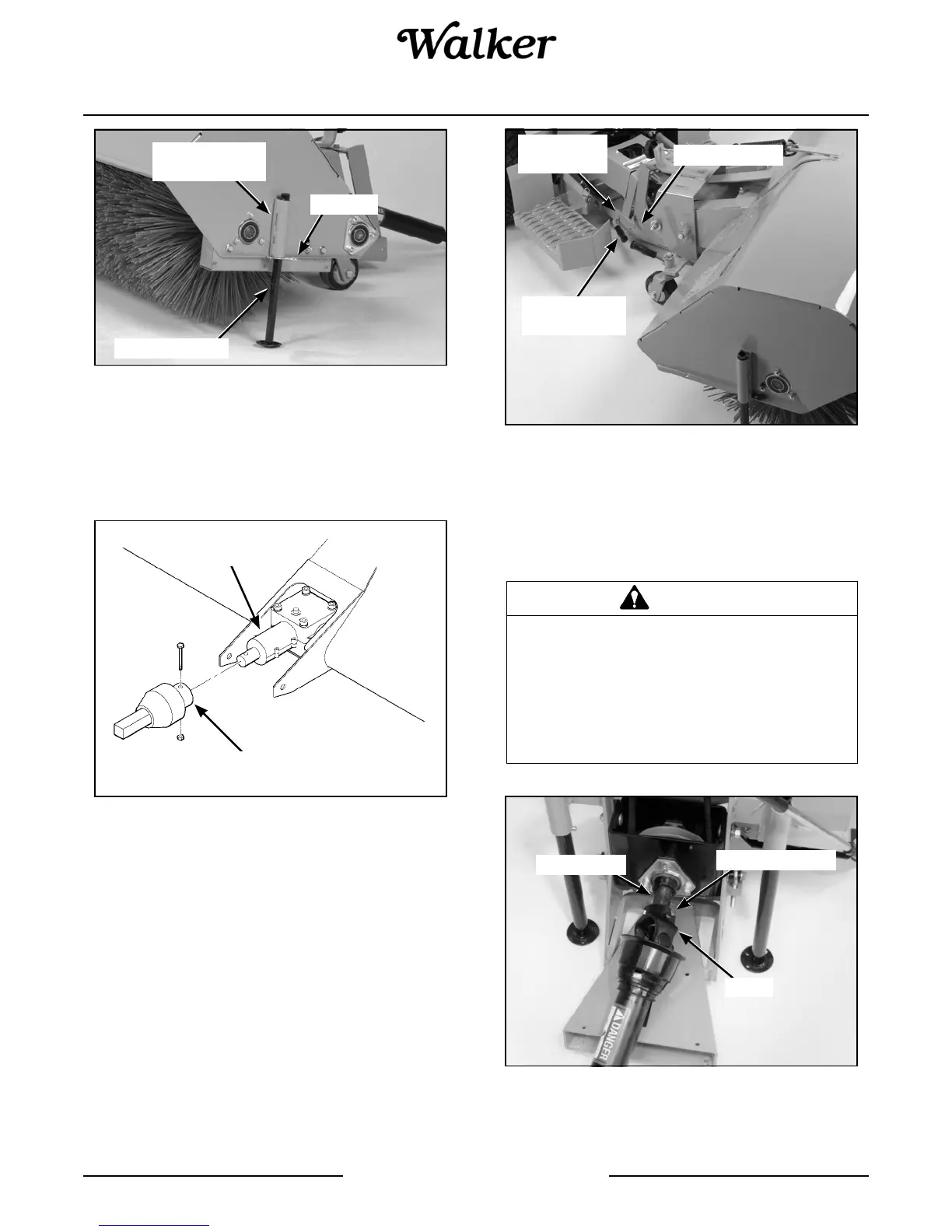 Walker

DANGER