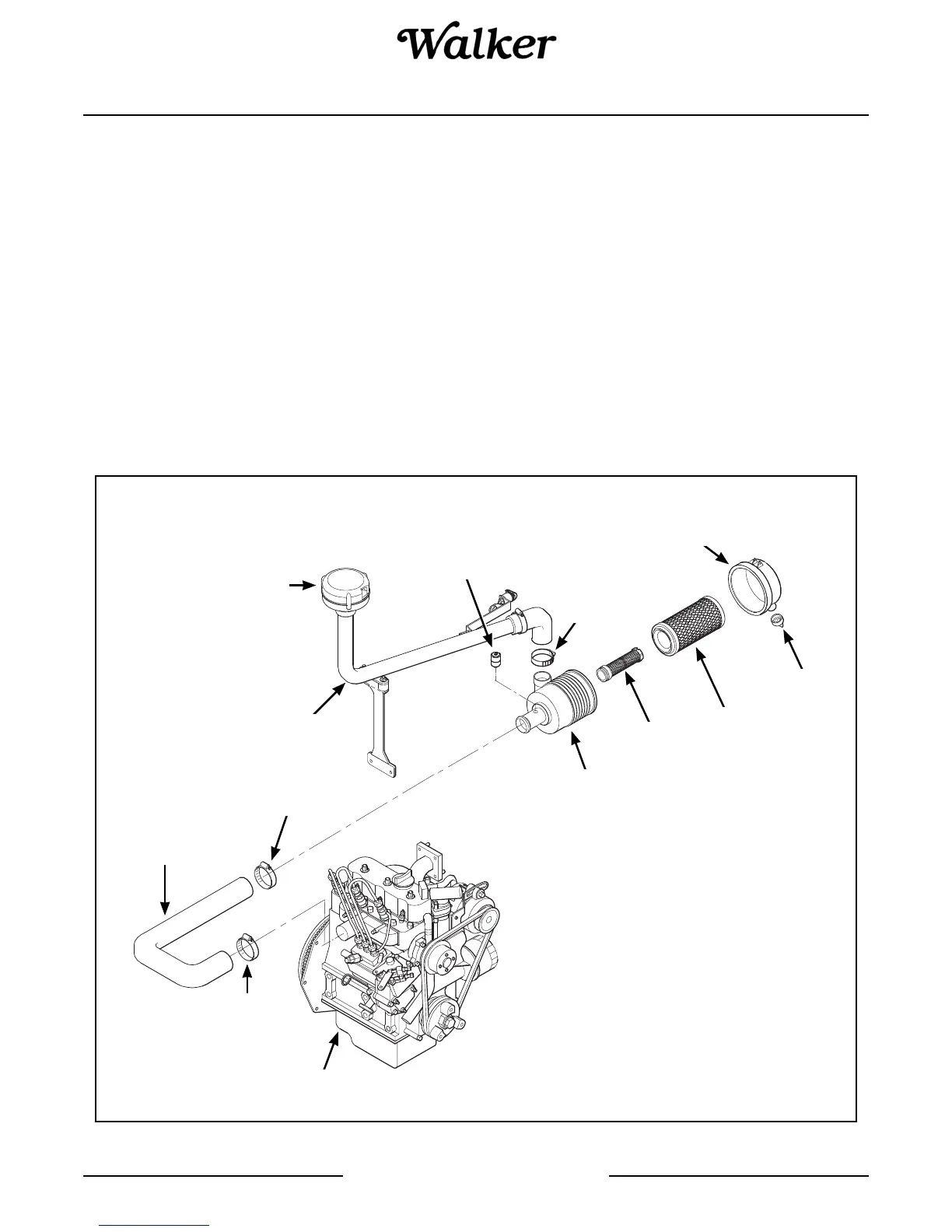 Walker