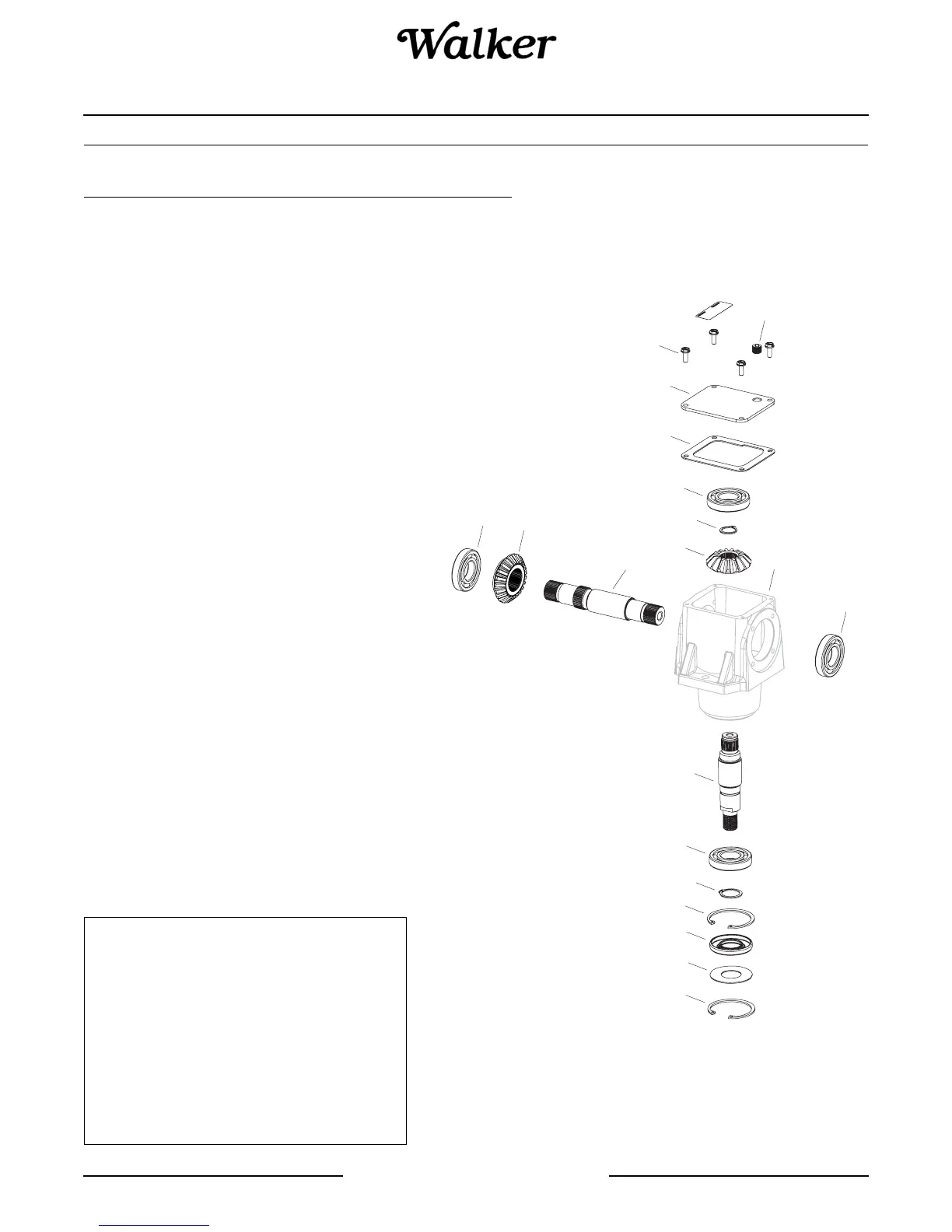 Walker