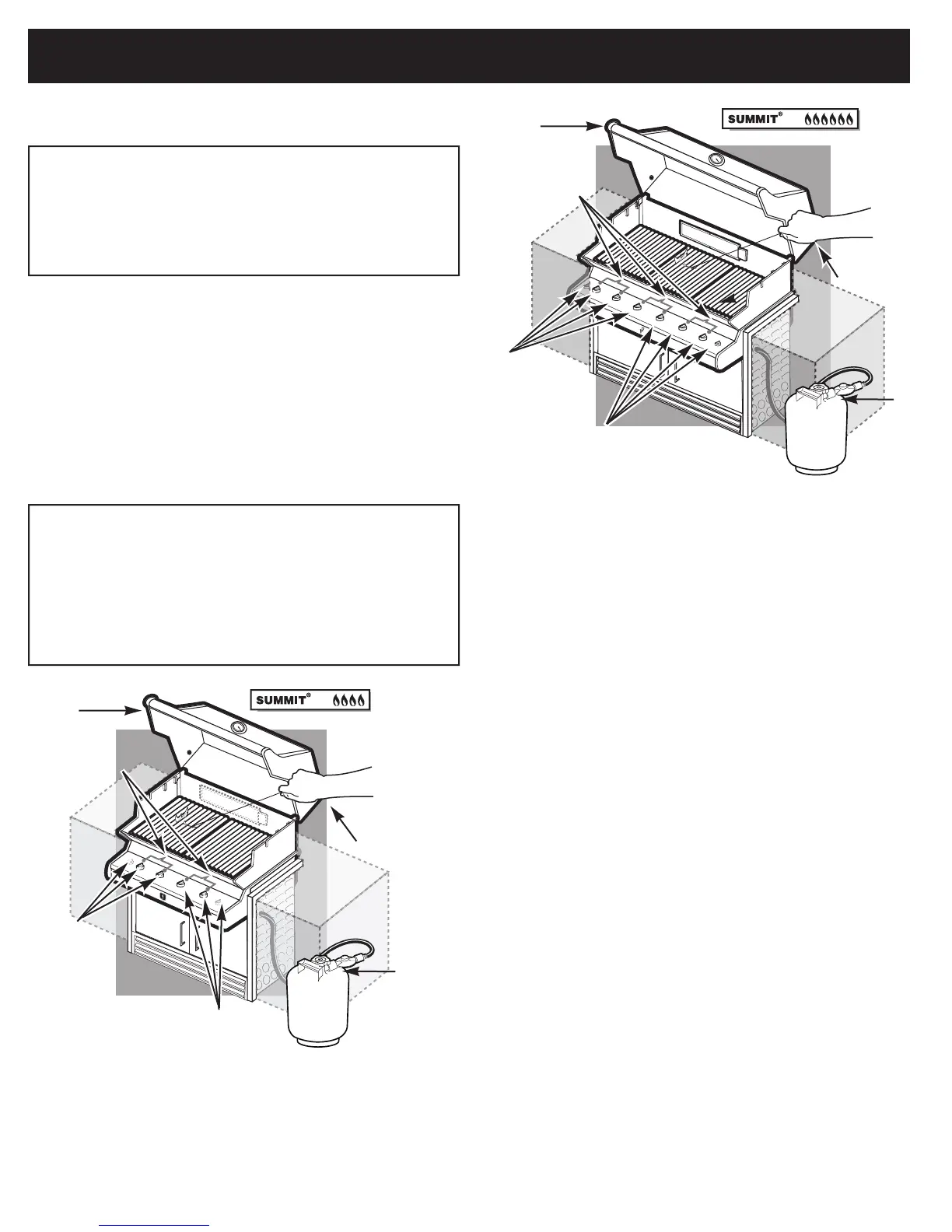 SUMMIT®

SUMMIT®