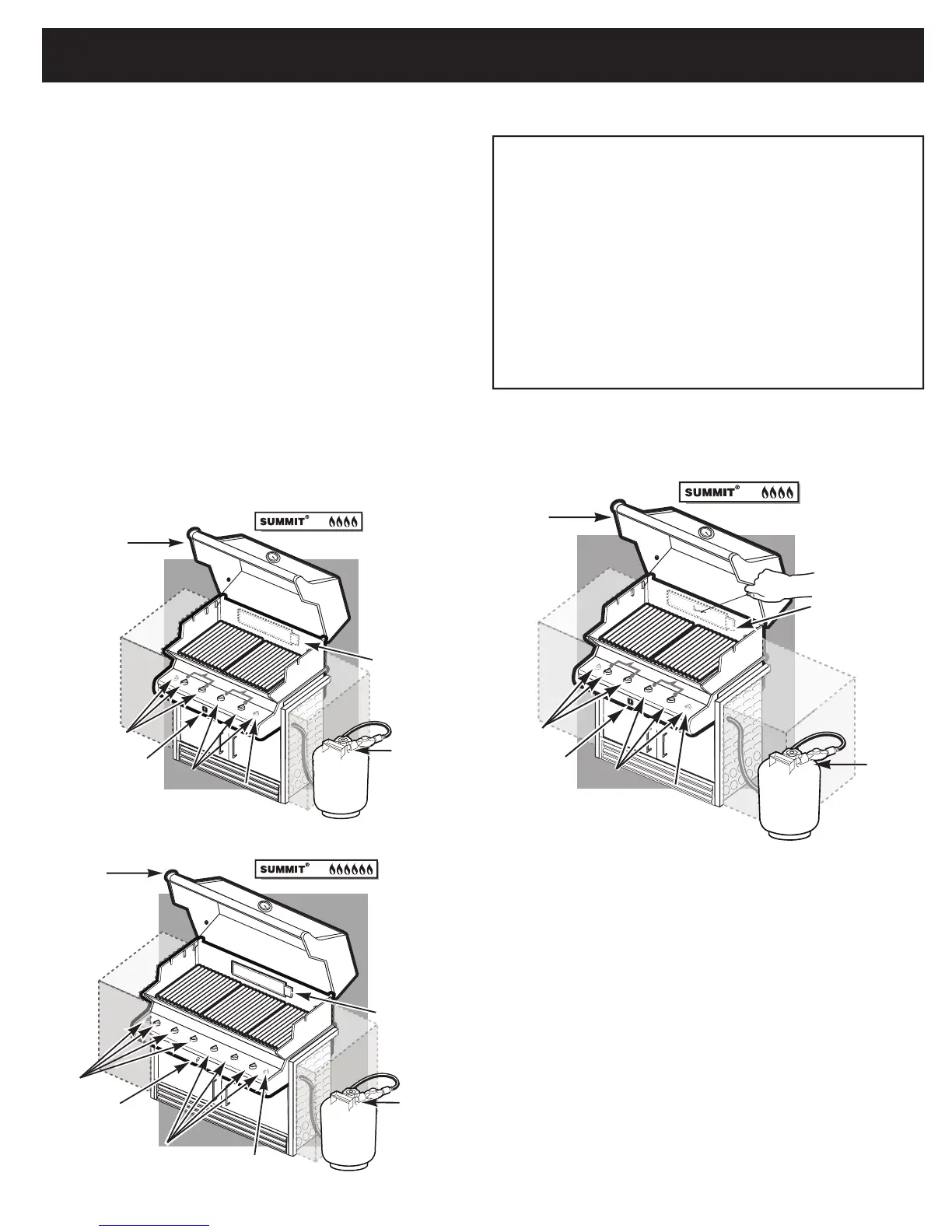 SUMMIT®

SUMMIT®

SUMMIT®