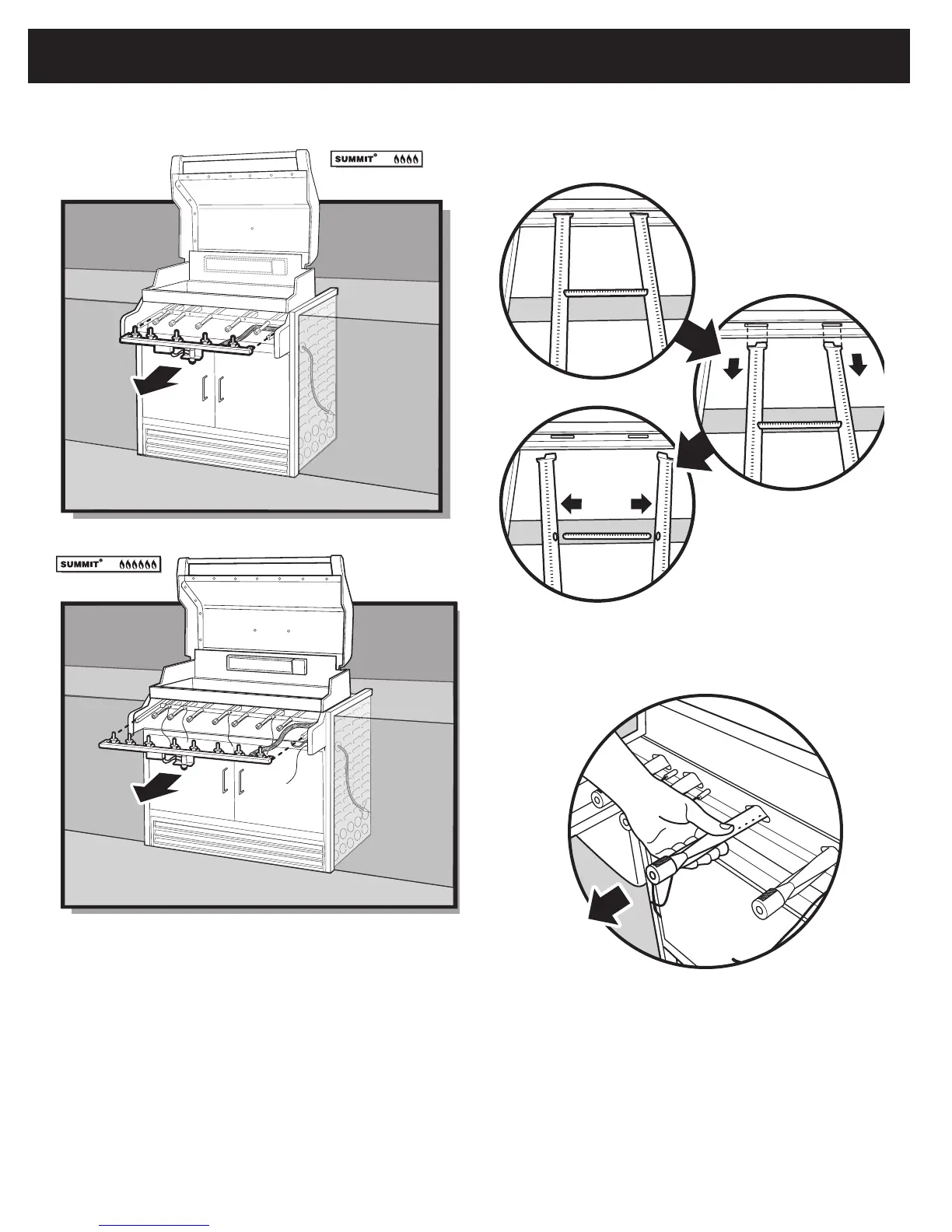 SUMMIT®

SUMMIT®