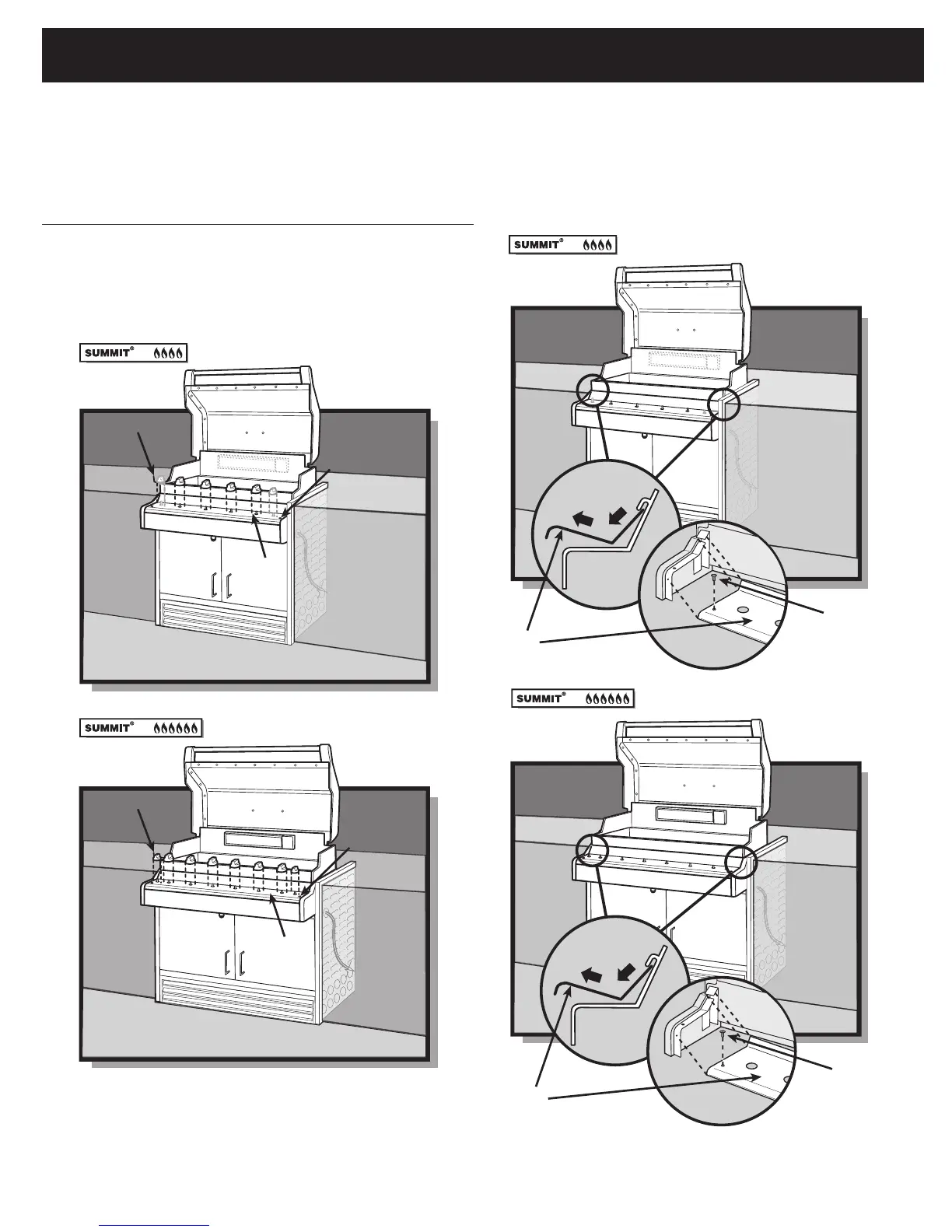 SUMMIT®

SUMMIT®

SUMMIT®

SUMMIT®