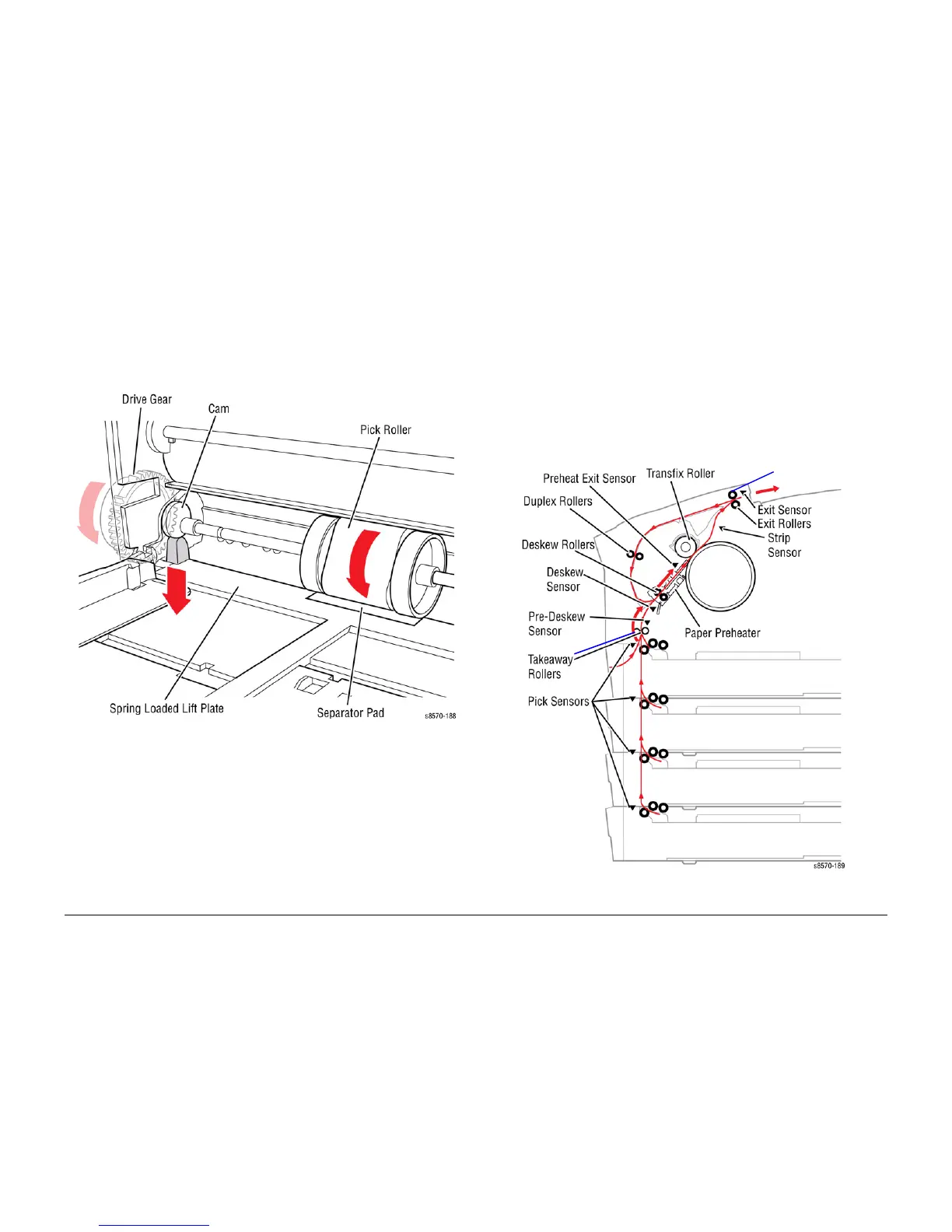 Drive Gear
Cam
Pick Roller
Spring Loaded Lift Plate
Separator Pad
s8570-188

Preheat Exit Sensor
Transfix Roller
Duplex Rollers
Exit Sensor
Exit Rollers
Strip Sensor
Deskew Rollers
Deskew Sensor
Pre-Deskew Sensor
Paper Preheater
Takeaway Rollers
Pick Sensors
s8570-189