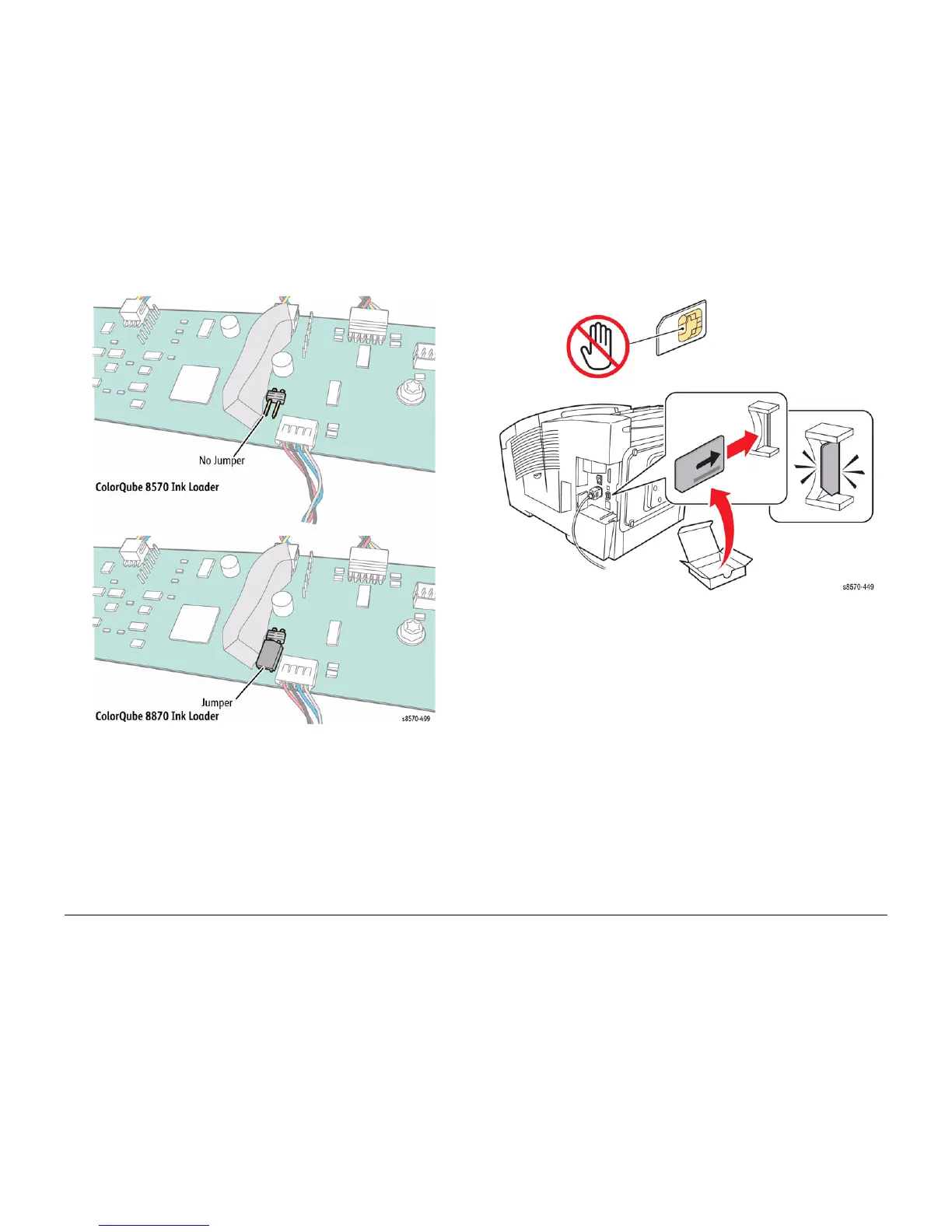 No Jumper
ColorQube 8570 Ink Loader

Jumper
ColorQube 8870 Ink Loader
s8570-499

s8570-449