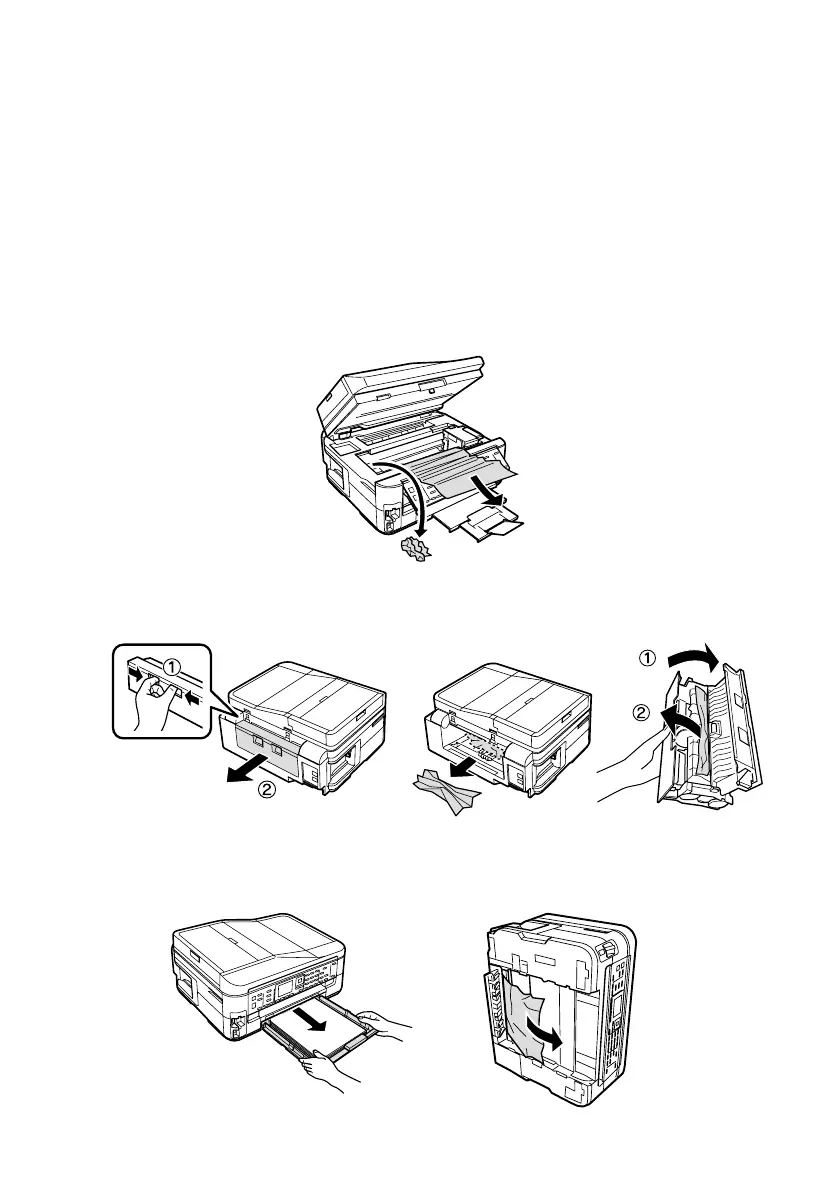 ①
②
①
②