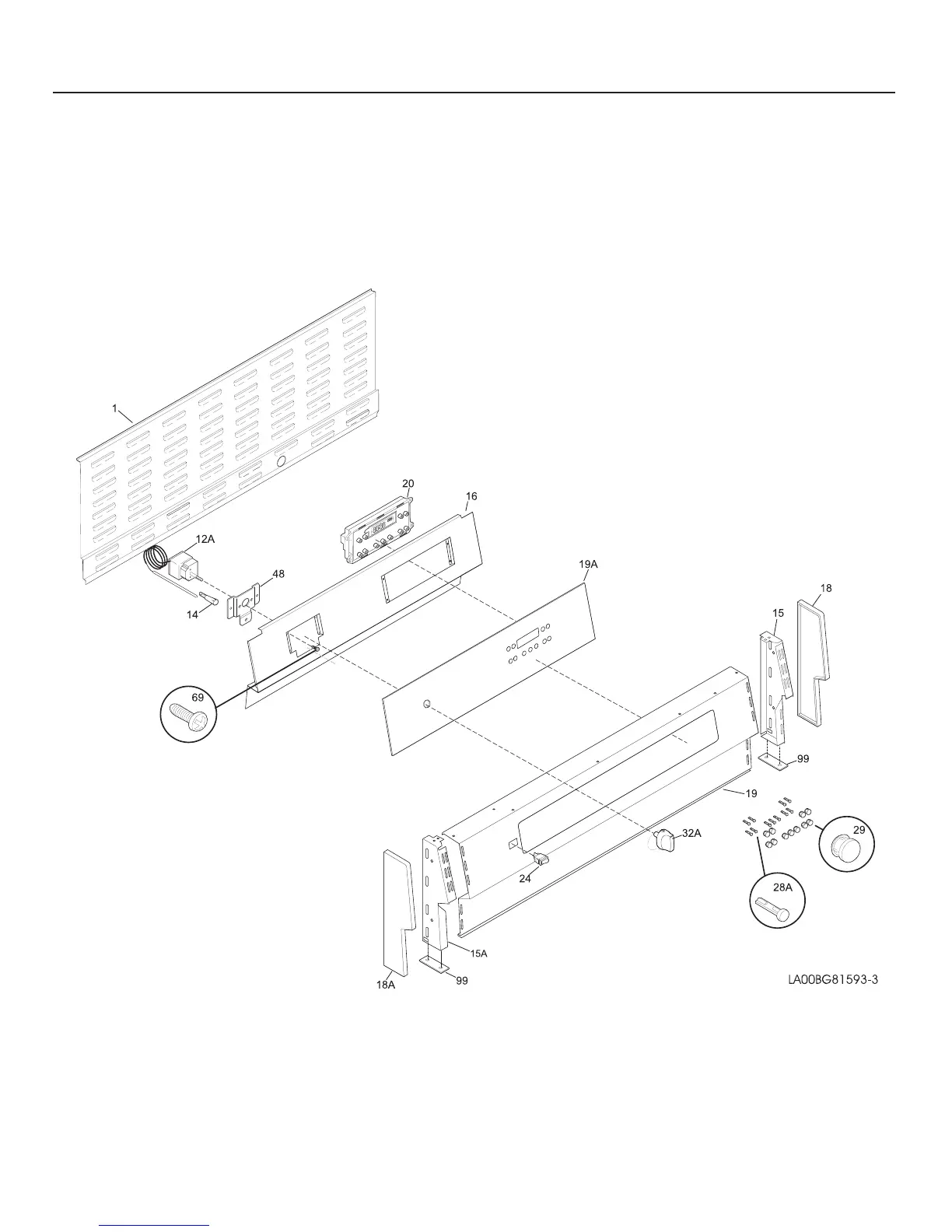 1
20
16
12A
48
14
19A
18
15
69
99
19
32A
29
24
28A
15A
18A
99
LA00BG81593-3