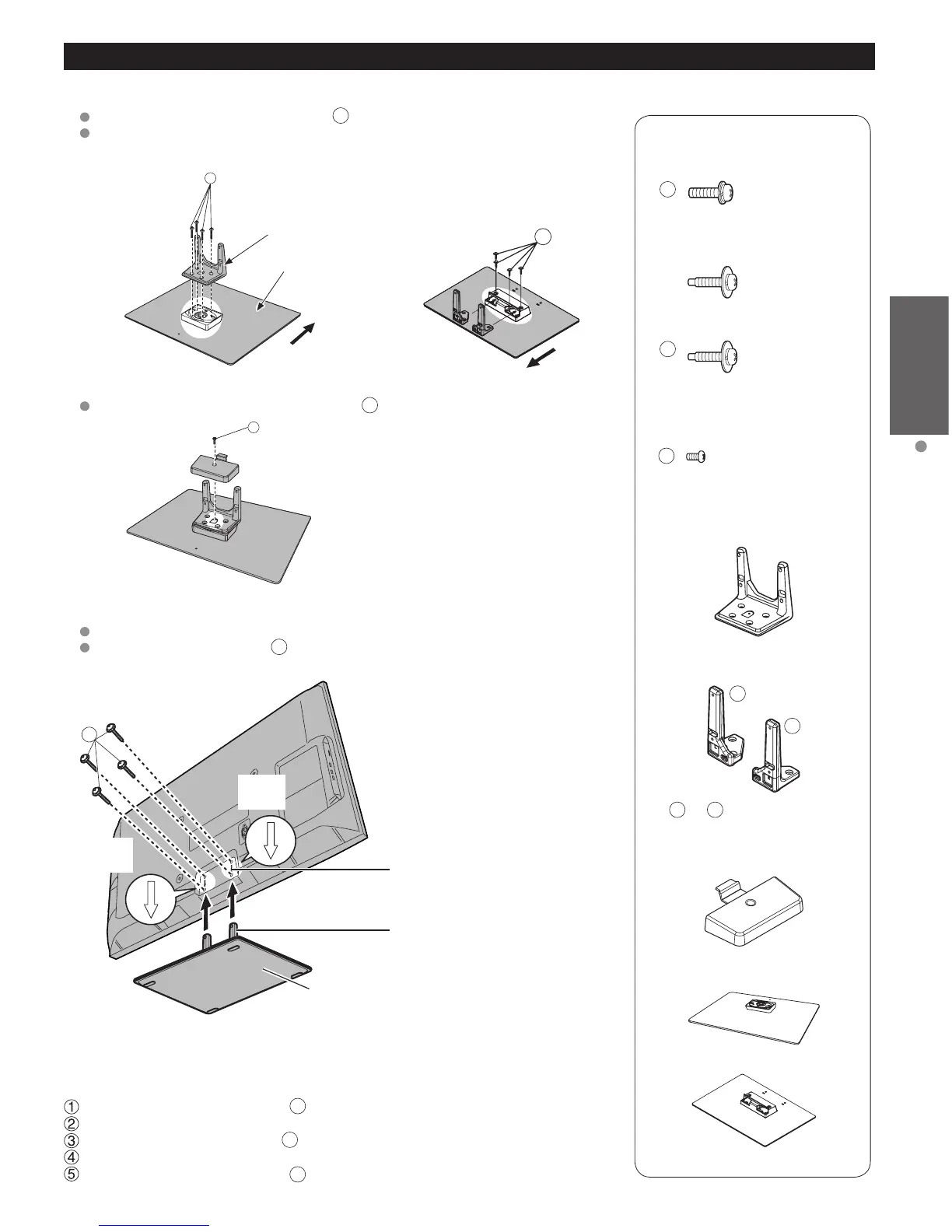 ①
②
③
④
⑤