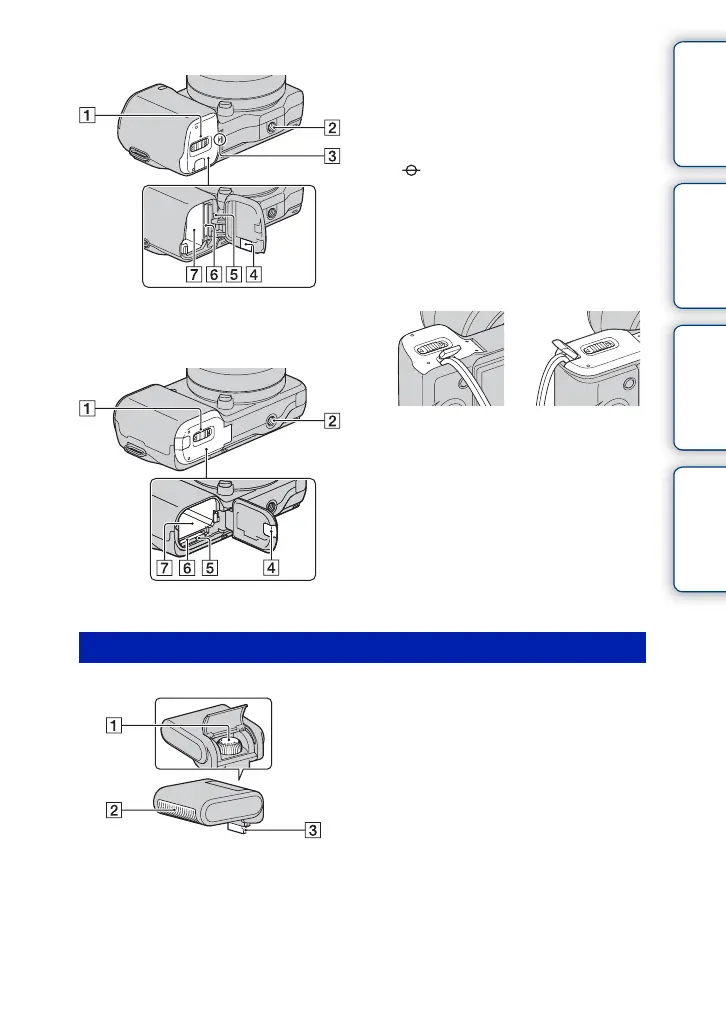 1

2

3

7 6 5 4

1

2

7 6 5 4

1

2

3